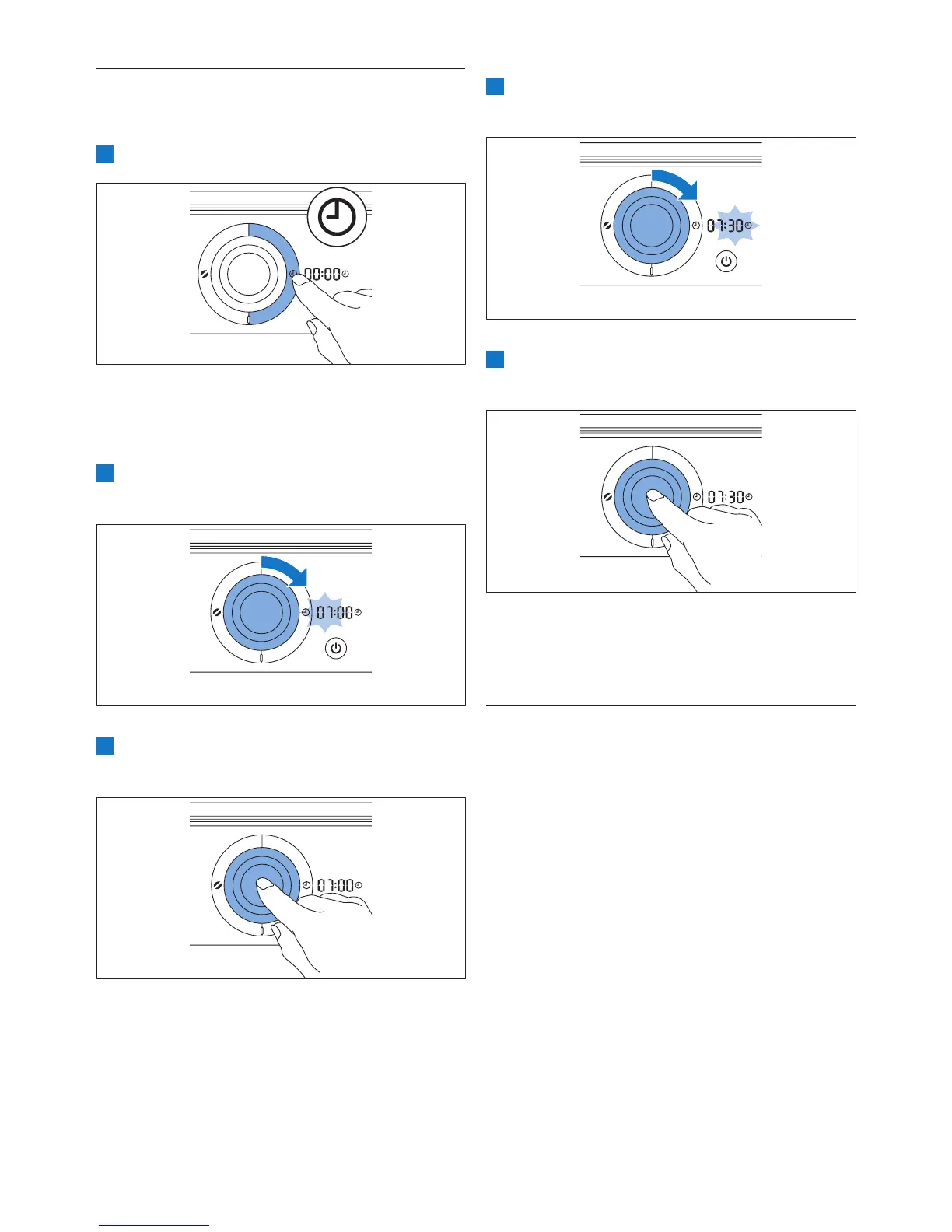 00:00

07:00

07:00

07:30

07:30