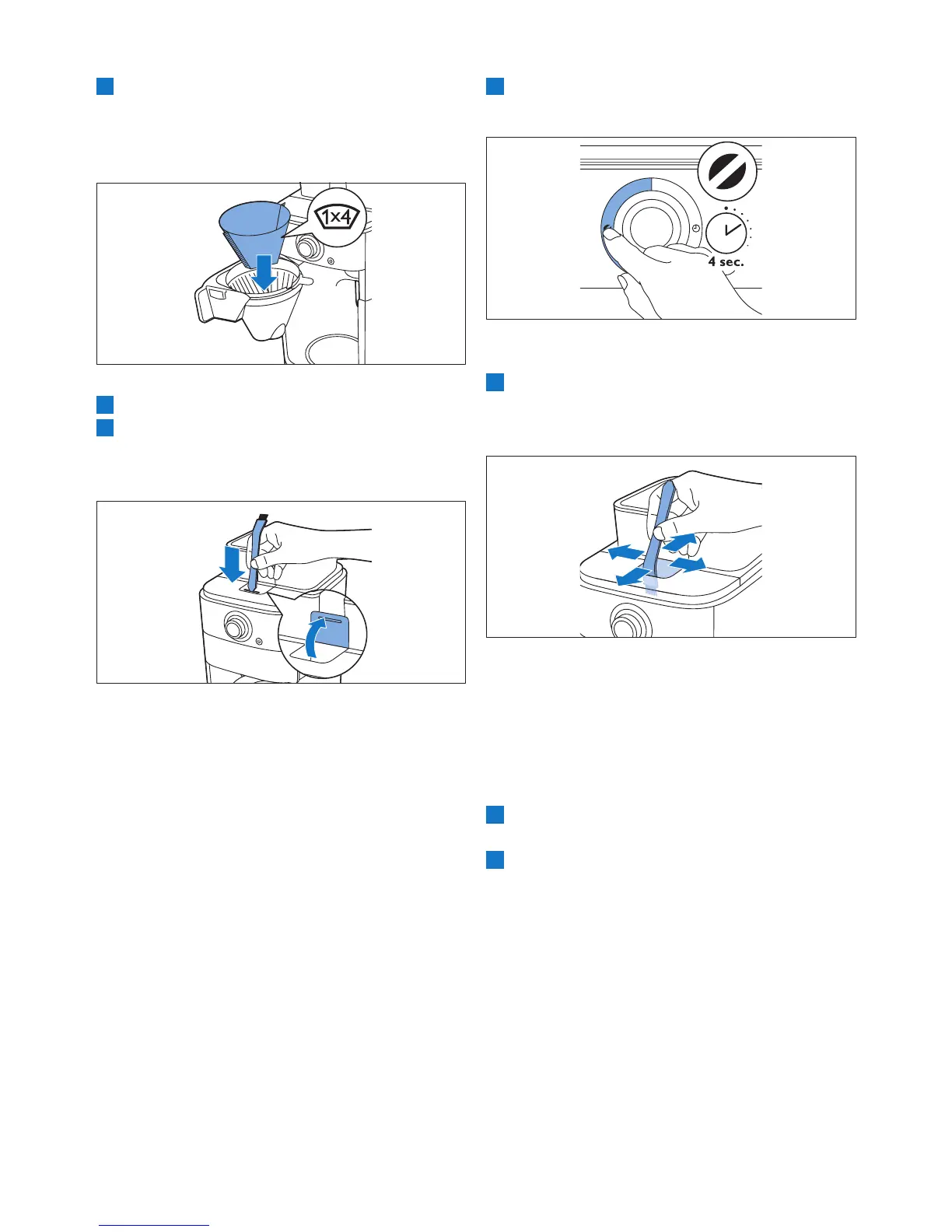 1x4

4 sec.