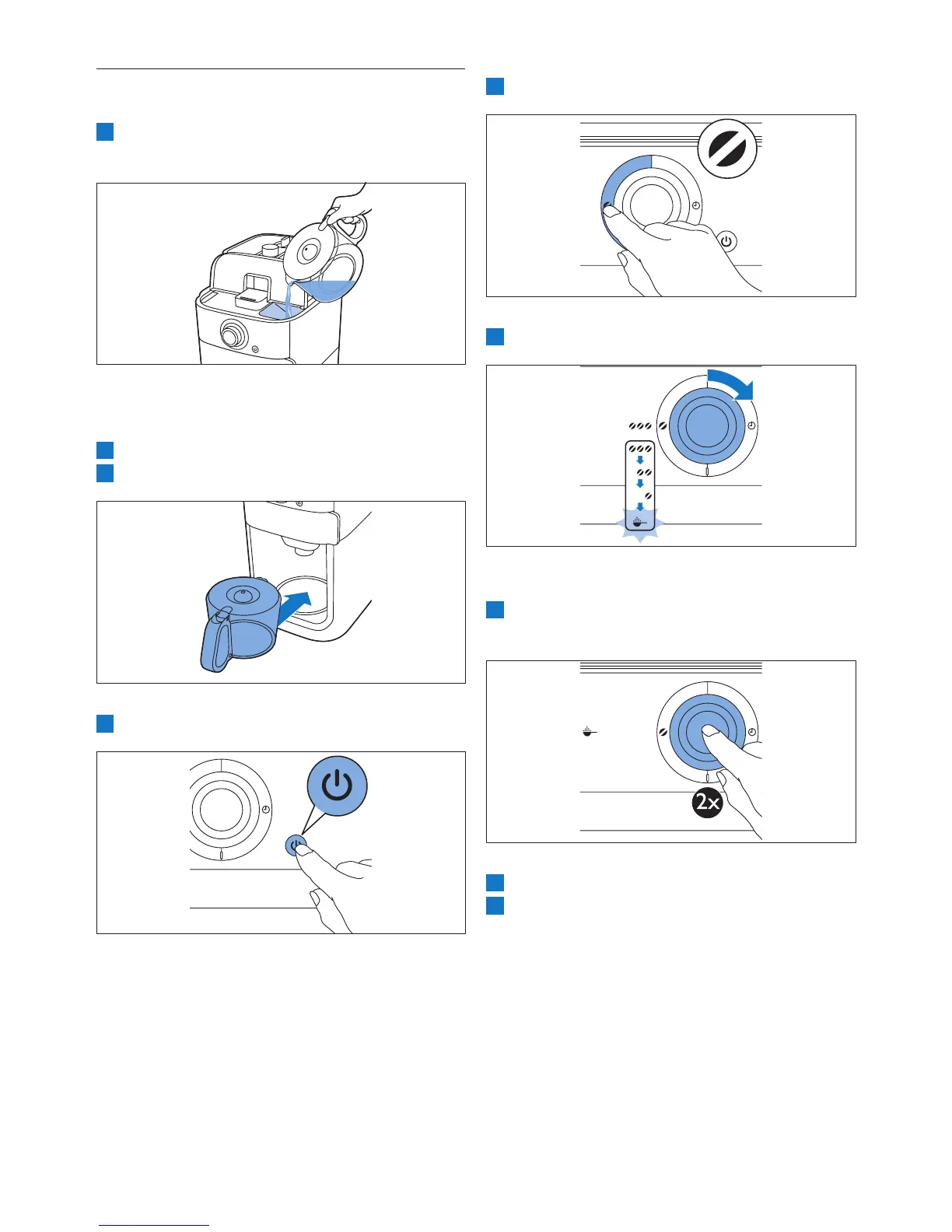 2x