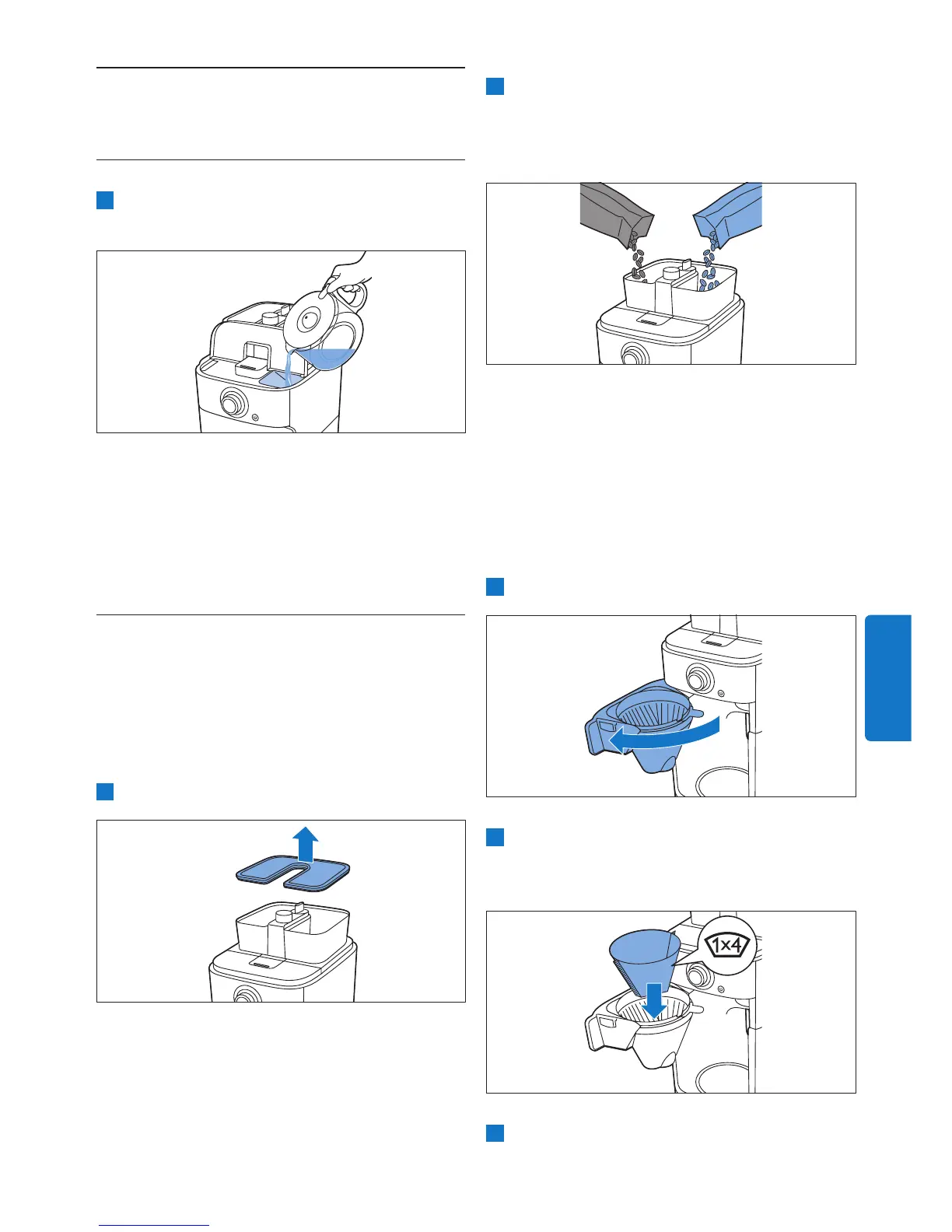 1x4