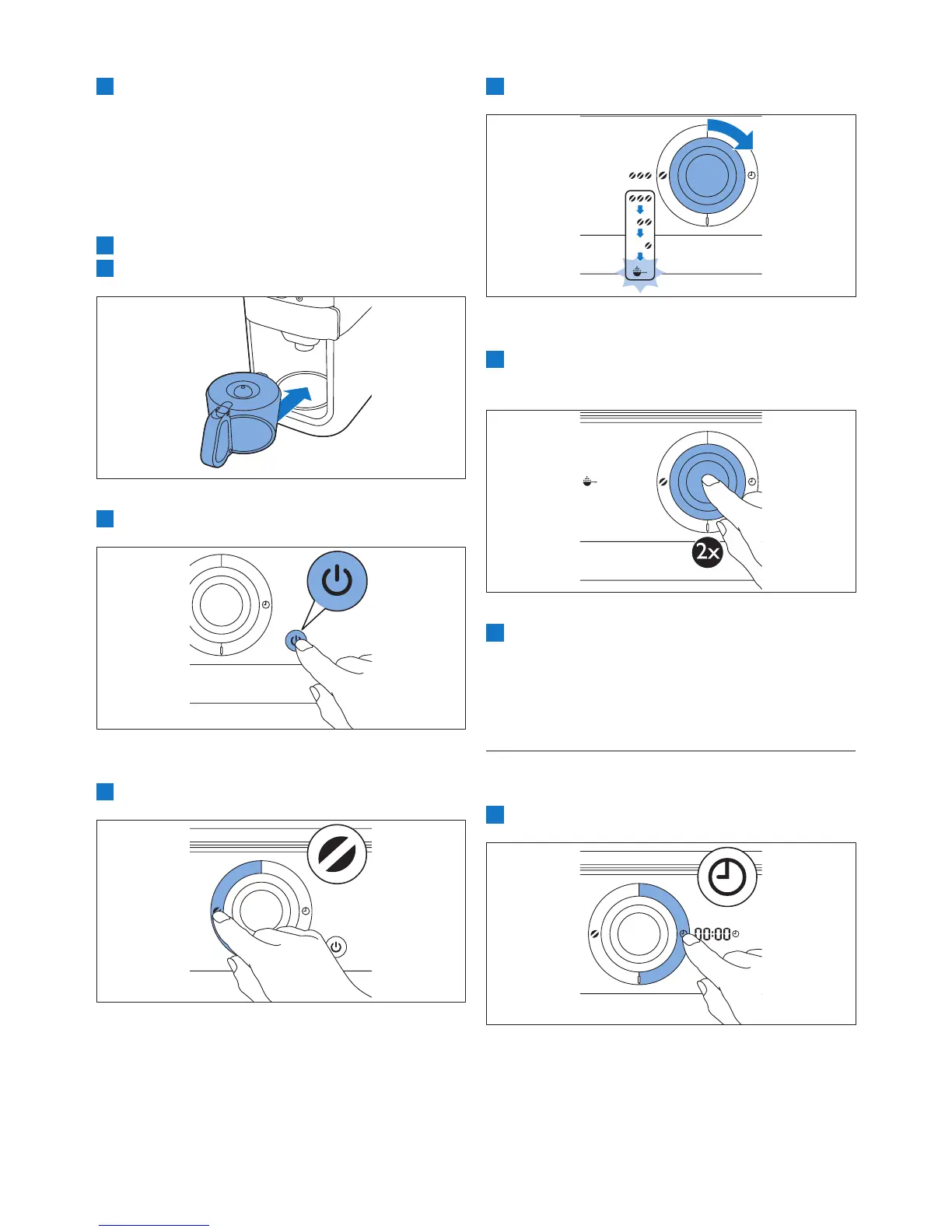 2x

00:00