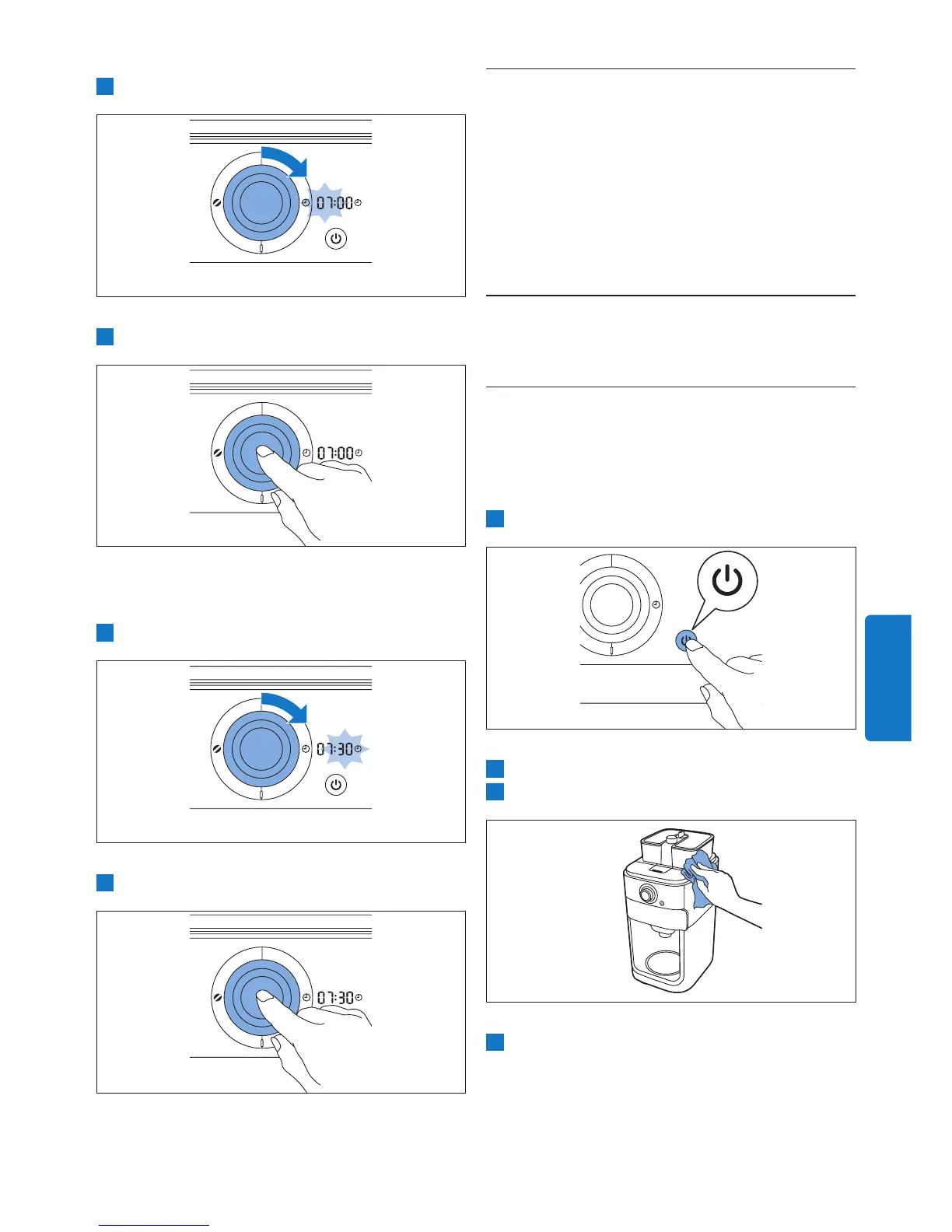 07:00

07:00

07:30

07:30