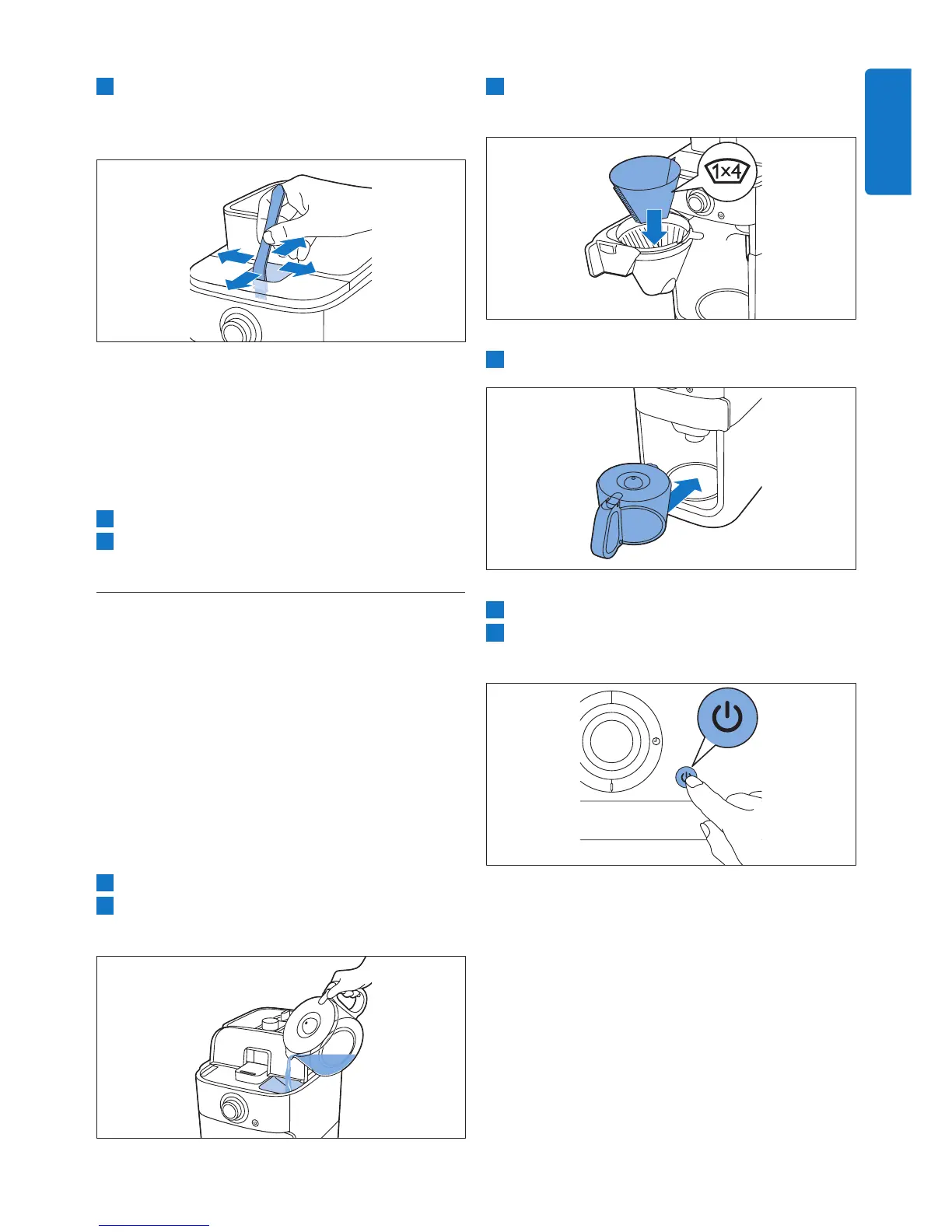 1x4