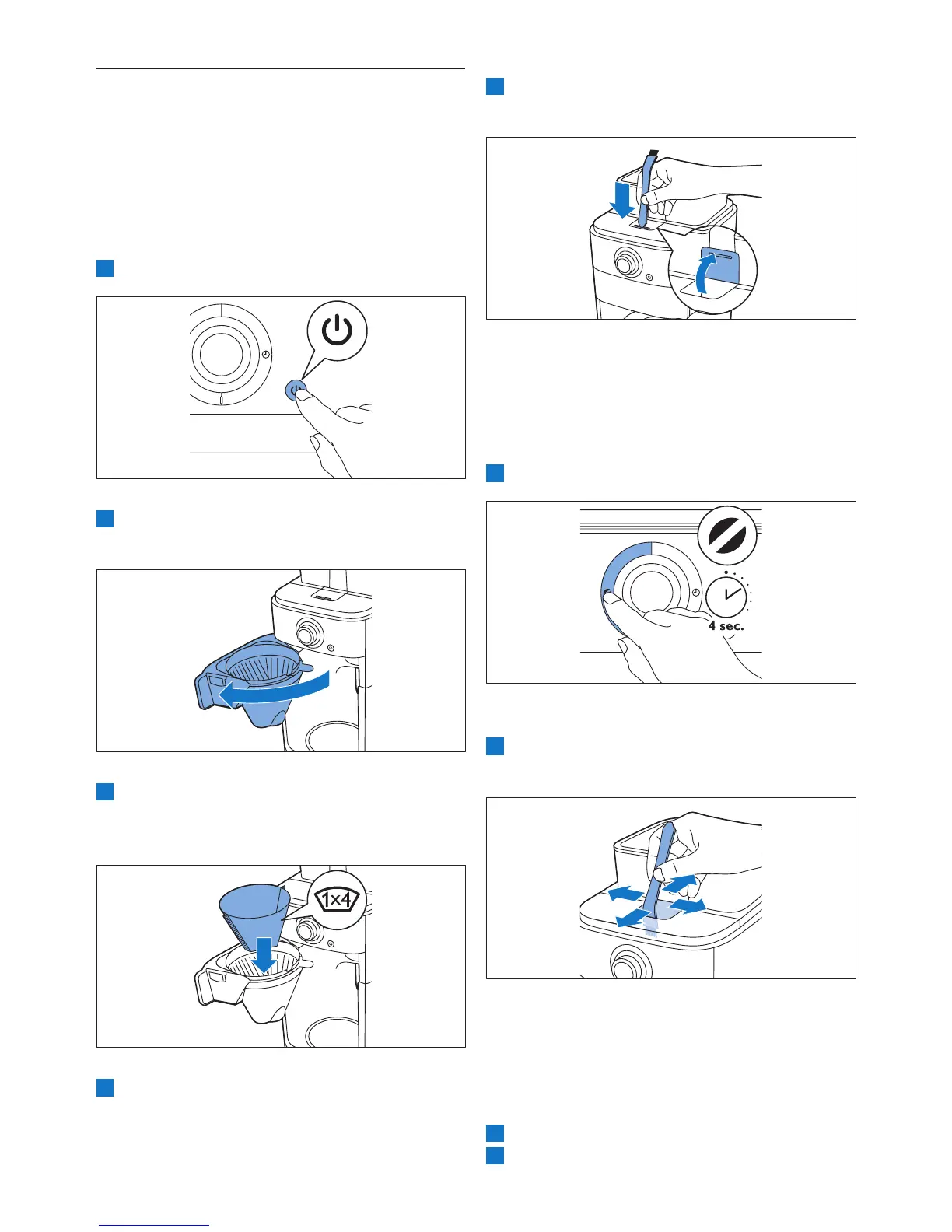 1x4

4 sec.