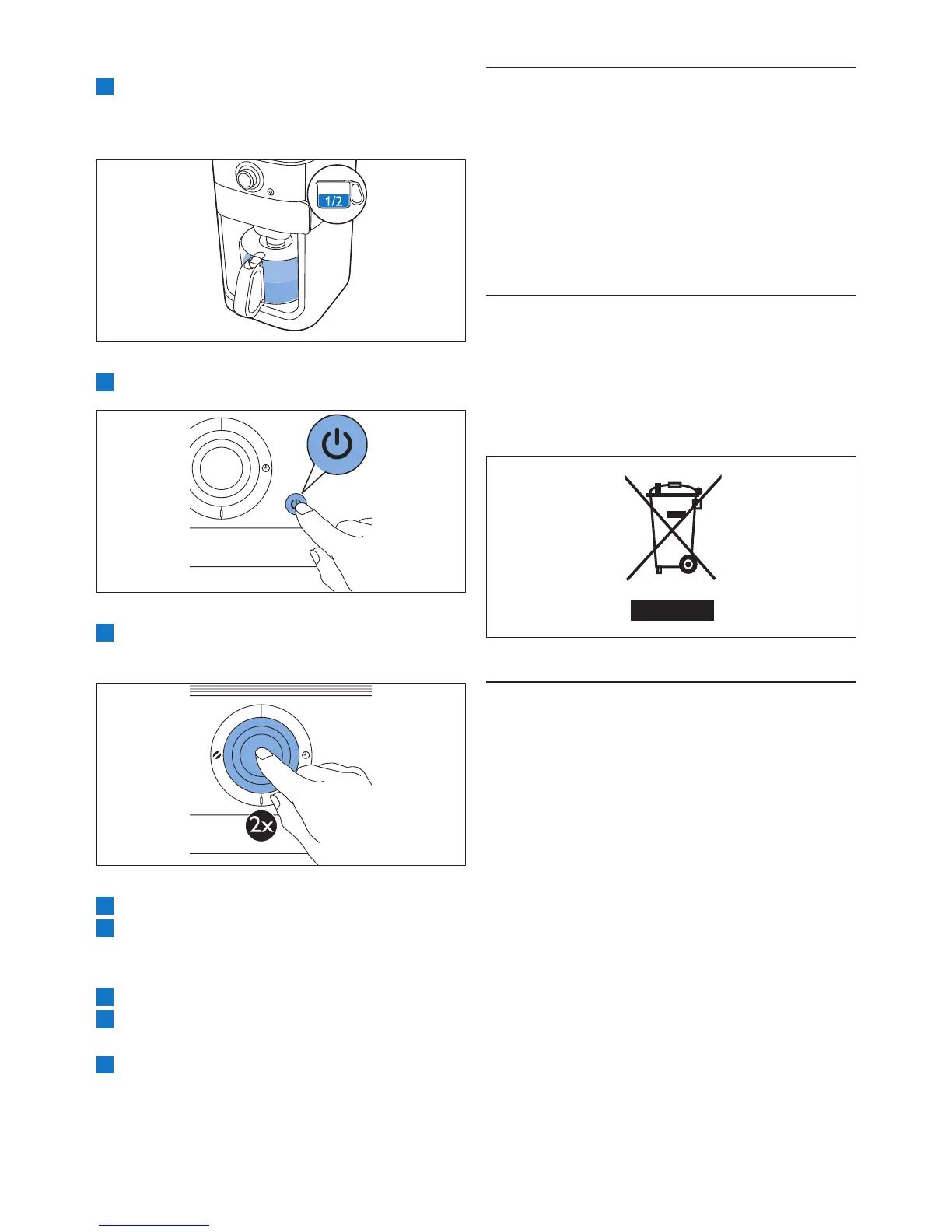 1/2

2x