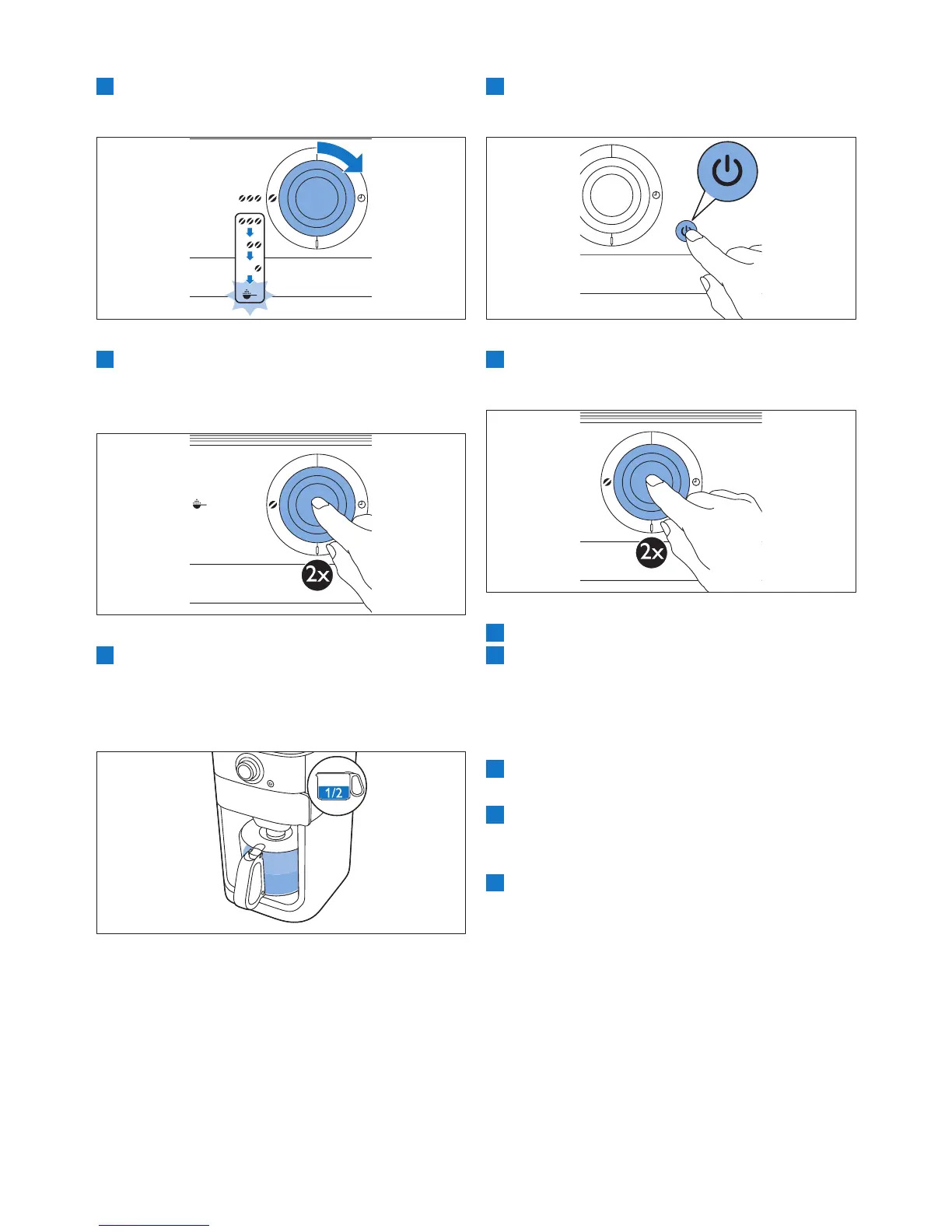 2x

2x

1/2