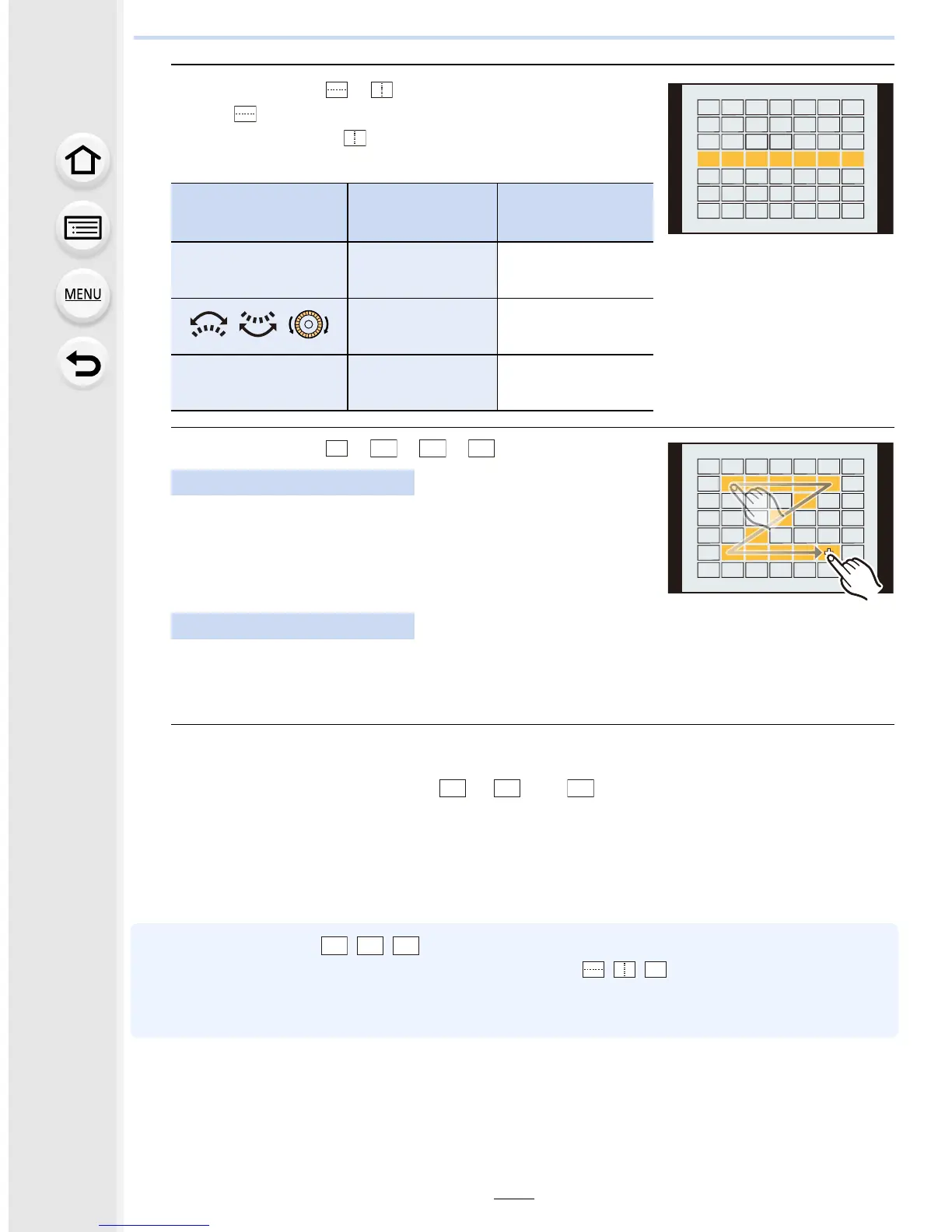 MENU