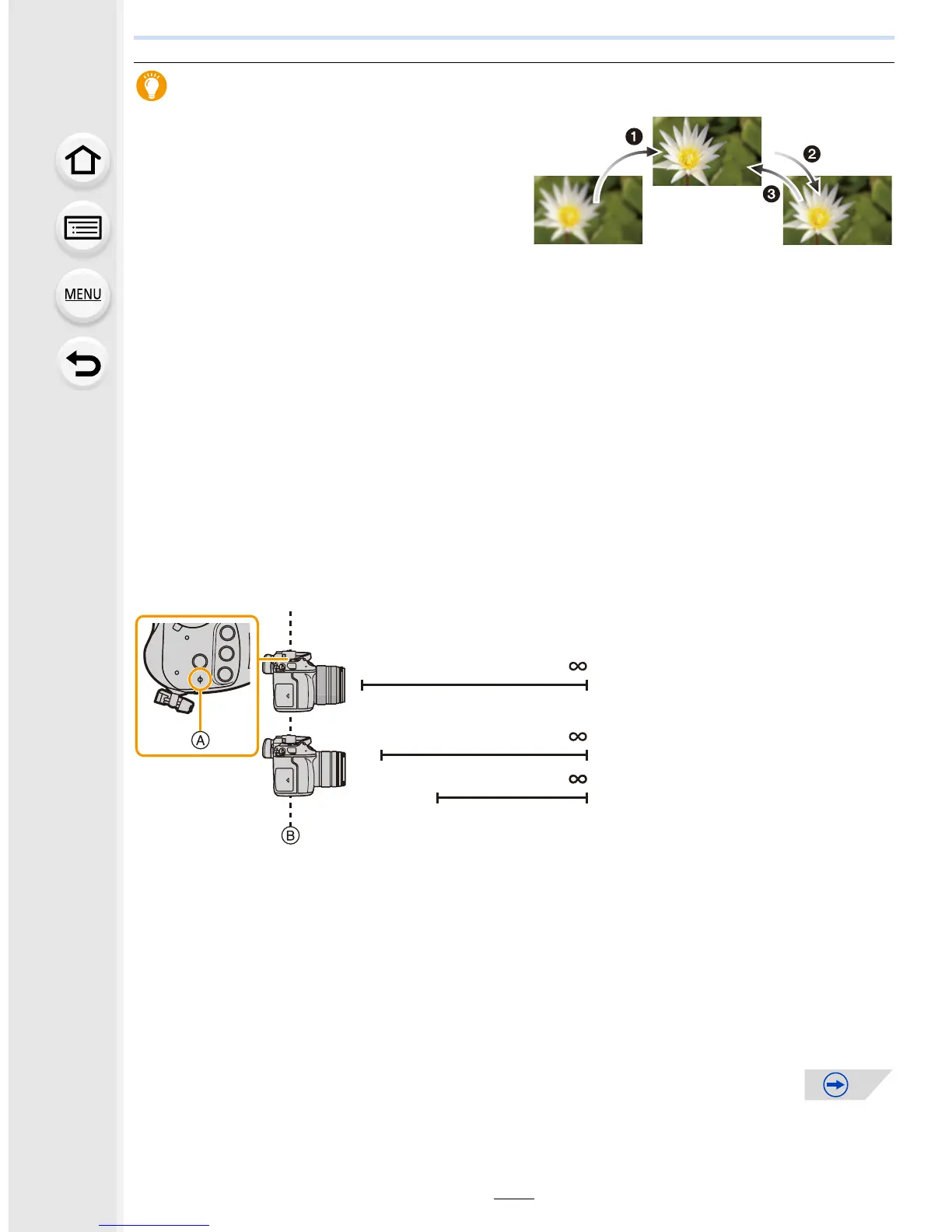 MENU

❶

❷

❸

∞

∞

∞

Ⓐ

Ⓑ