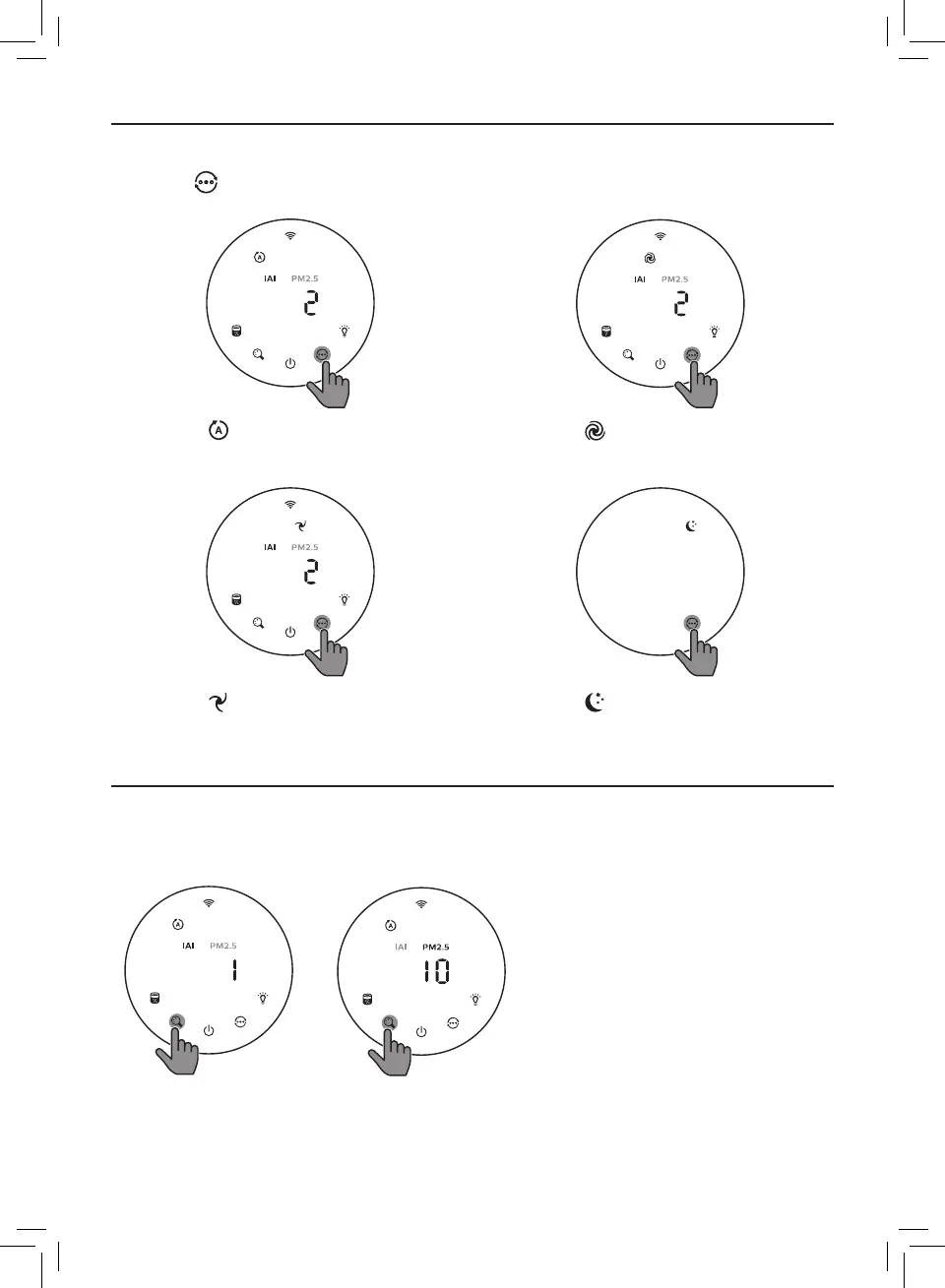 IAI PM2.5
2

IAI PM2.5
2

IAI PM2.5
2

IAI PM2.5
1

IAI PM2.5
10