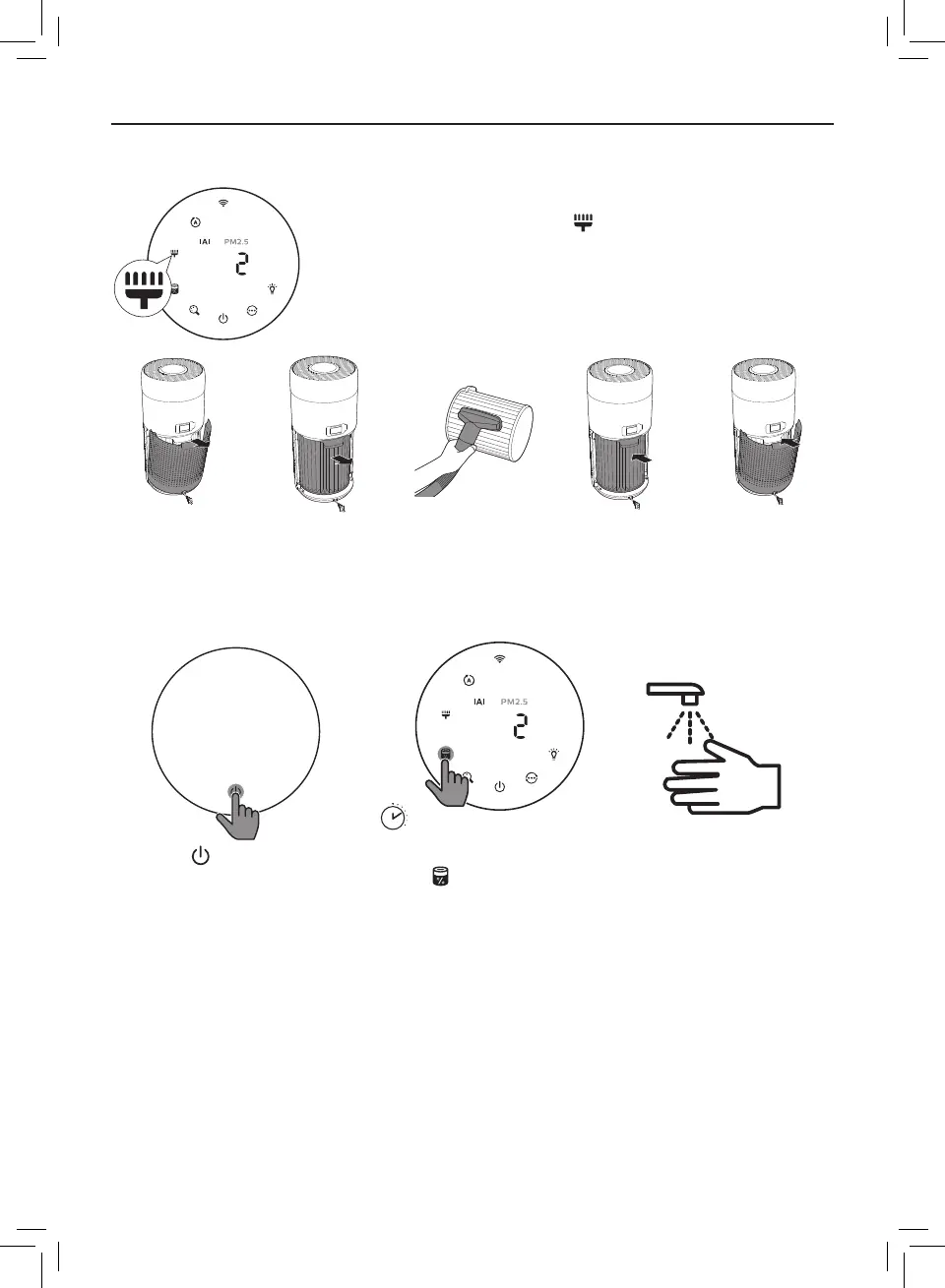 IAI PM2.5

2

IAI PM2.5

2