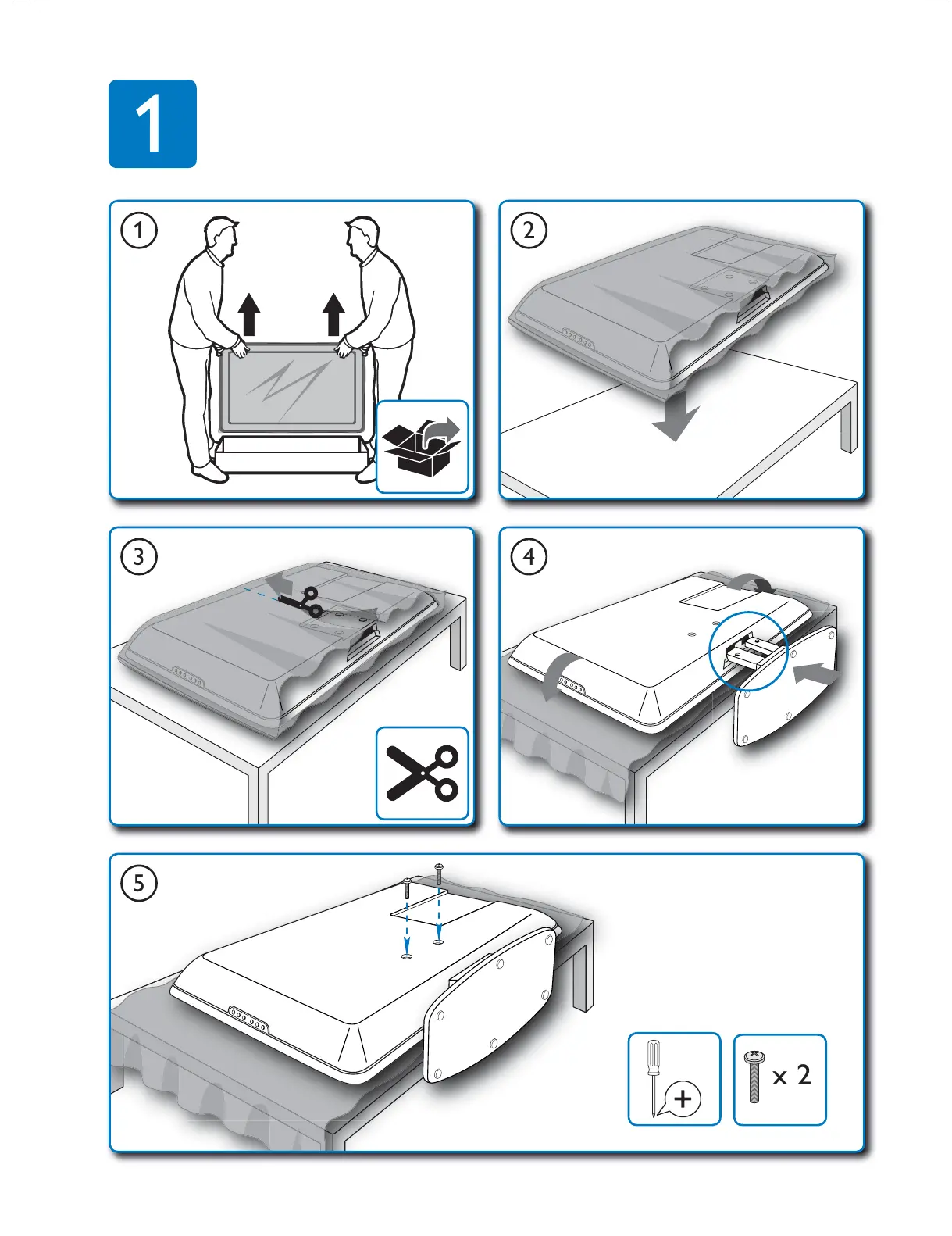 1

1

2

3

4

5

x 2