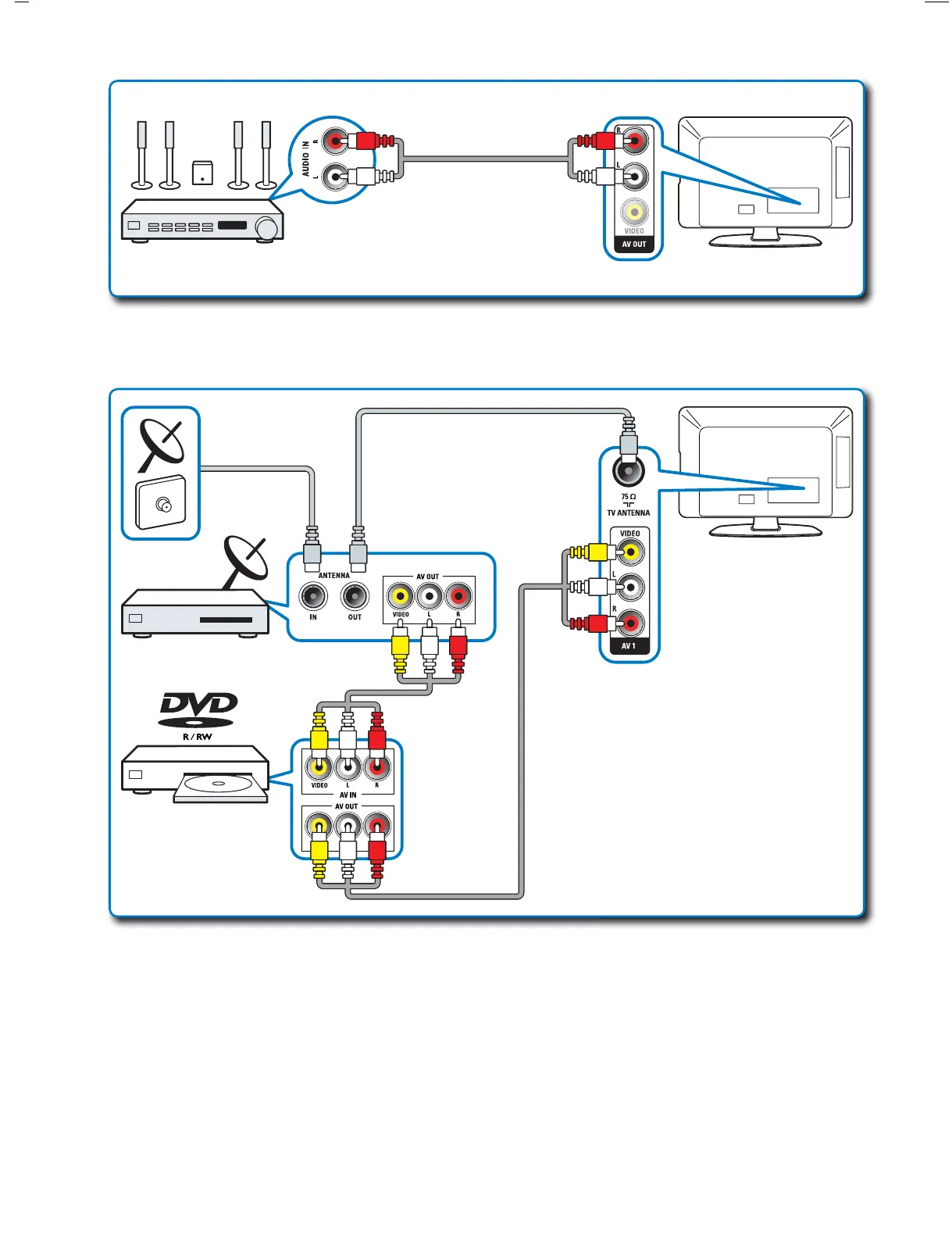 AUDIO IN
R
L

R
L
VIDEO
AV OUT

75 Ω
TV ANTENNA
VIDEO
L
R
AV 1

ANTENNA
IN
OUT
AV OUT
VIDEO
L
R

DVD
R / RW

VIDEO
L
R
AV IN
AV OUT