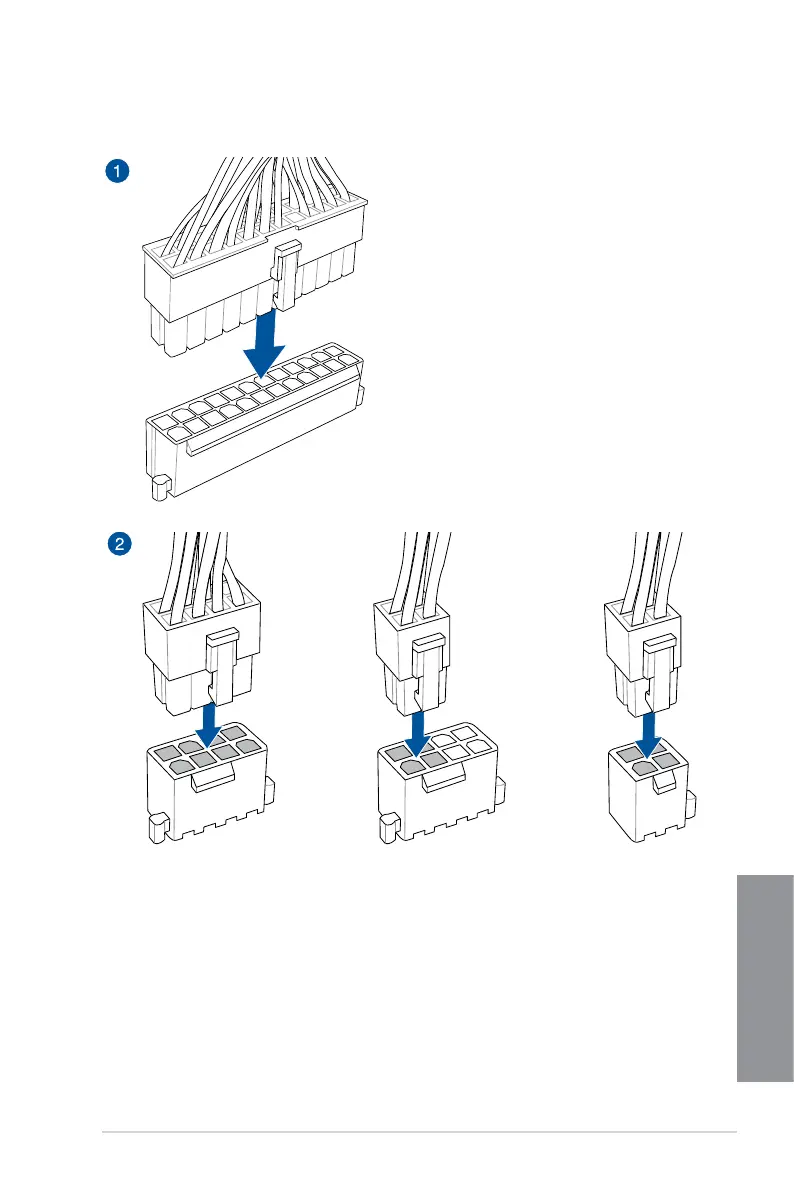 1

2