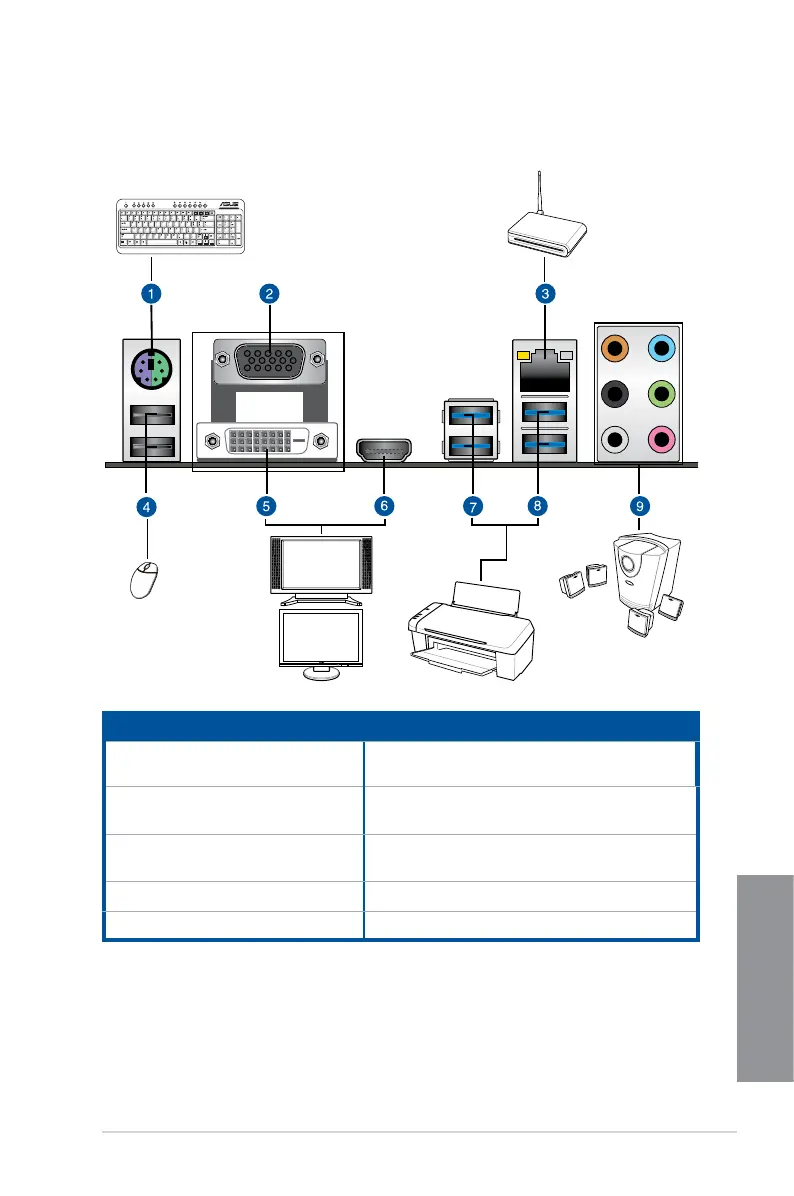 1
2
3
4
5
6
7
8
9