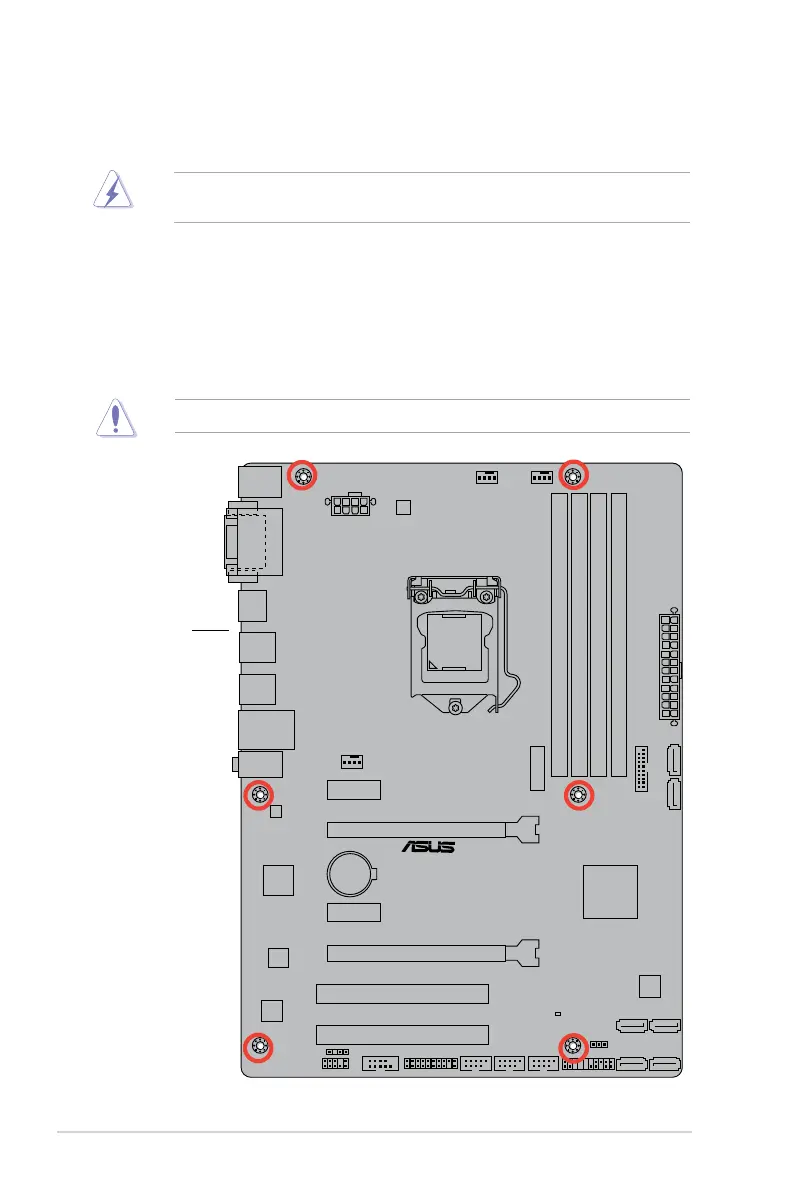 ASUS