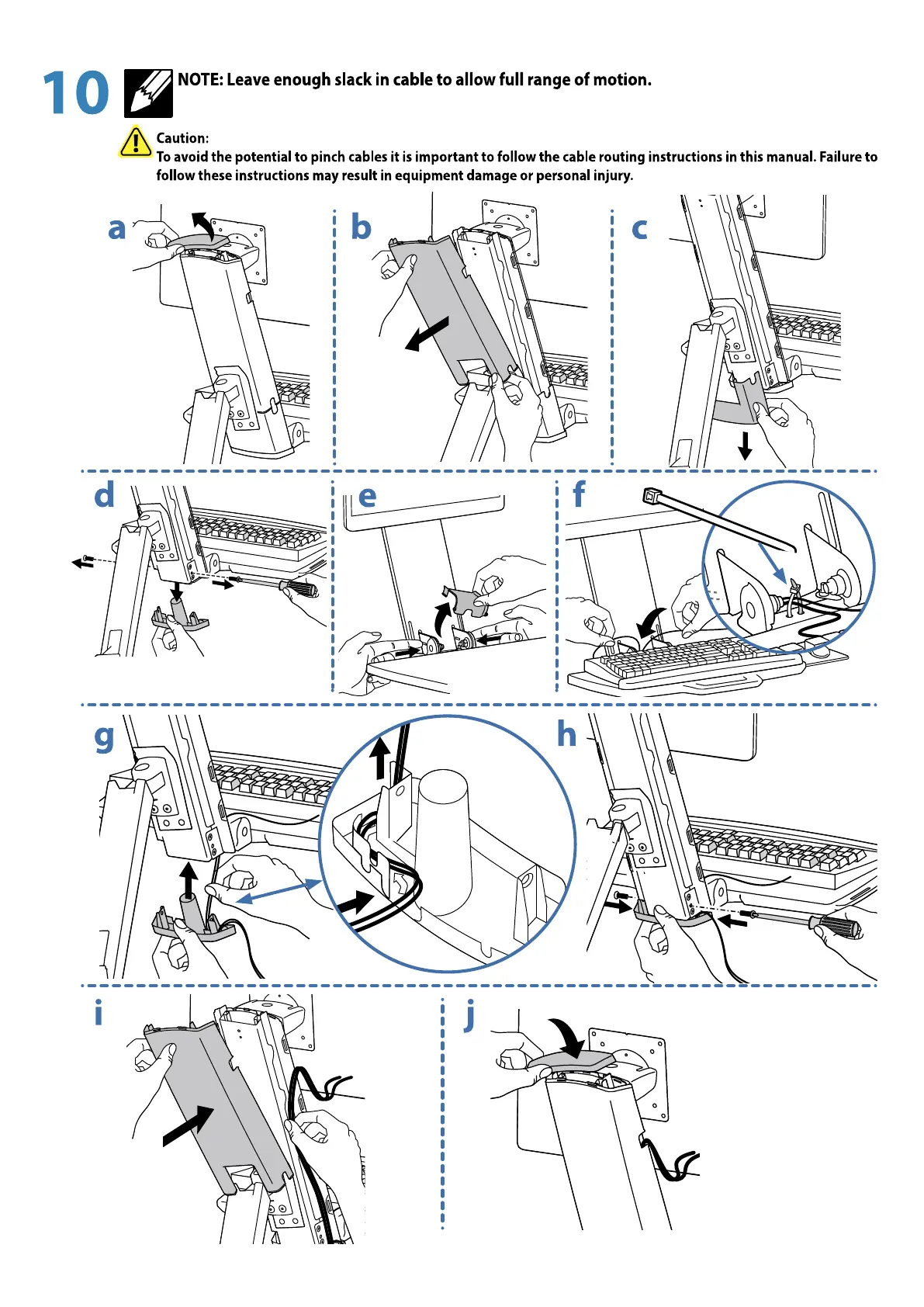 10

NOTE: Leave enough slack in cable to allow full range of motion.

Caution:
To avoid the potential to pinch cables it is important to follow the cable routing instructions in this manual. Failure to follow these instructions may result in equipment damage or personal injury.

a

b

c

d

e

f

g

h

i

j