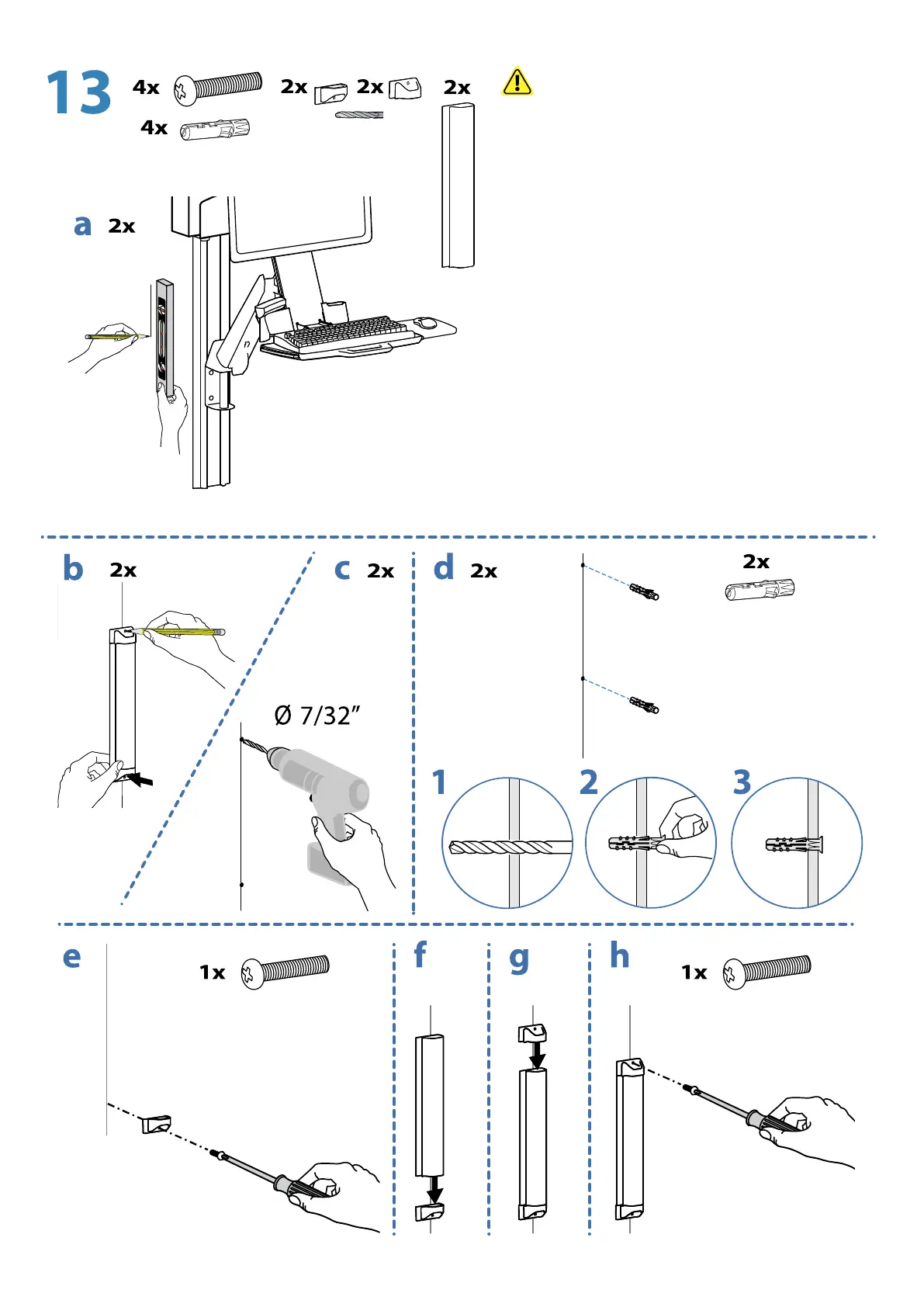 13

4x 2x 2x 2x

4x

a 2x

b 2x

c 2x

Ø 7/32"

d 2x

2x

1

2

3

e

1x

f

g

h

1x