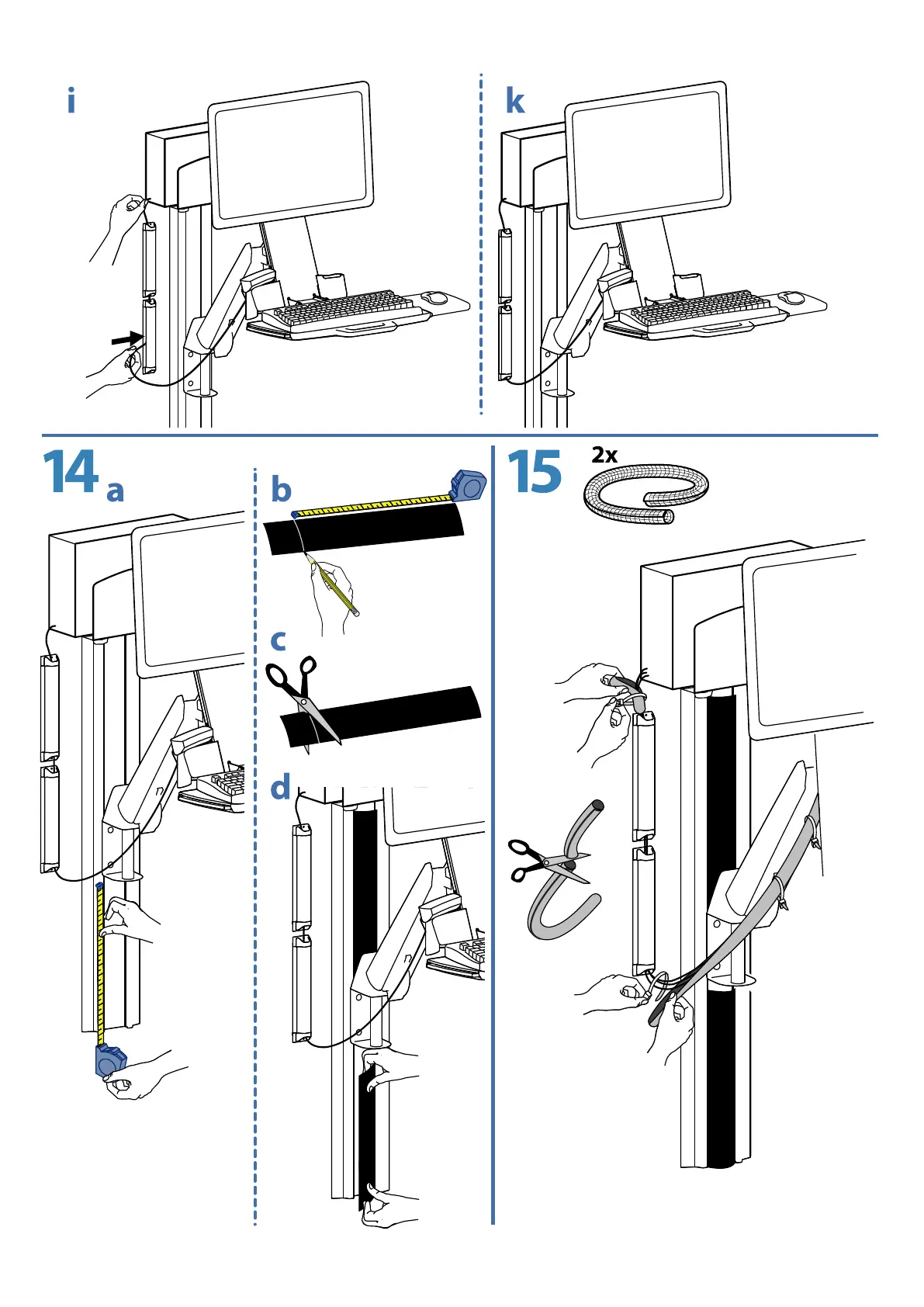 i

k

14 a

b

c

d

15

2x