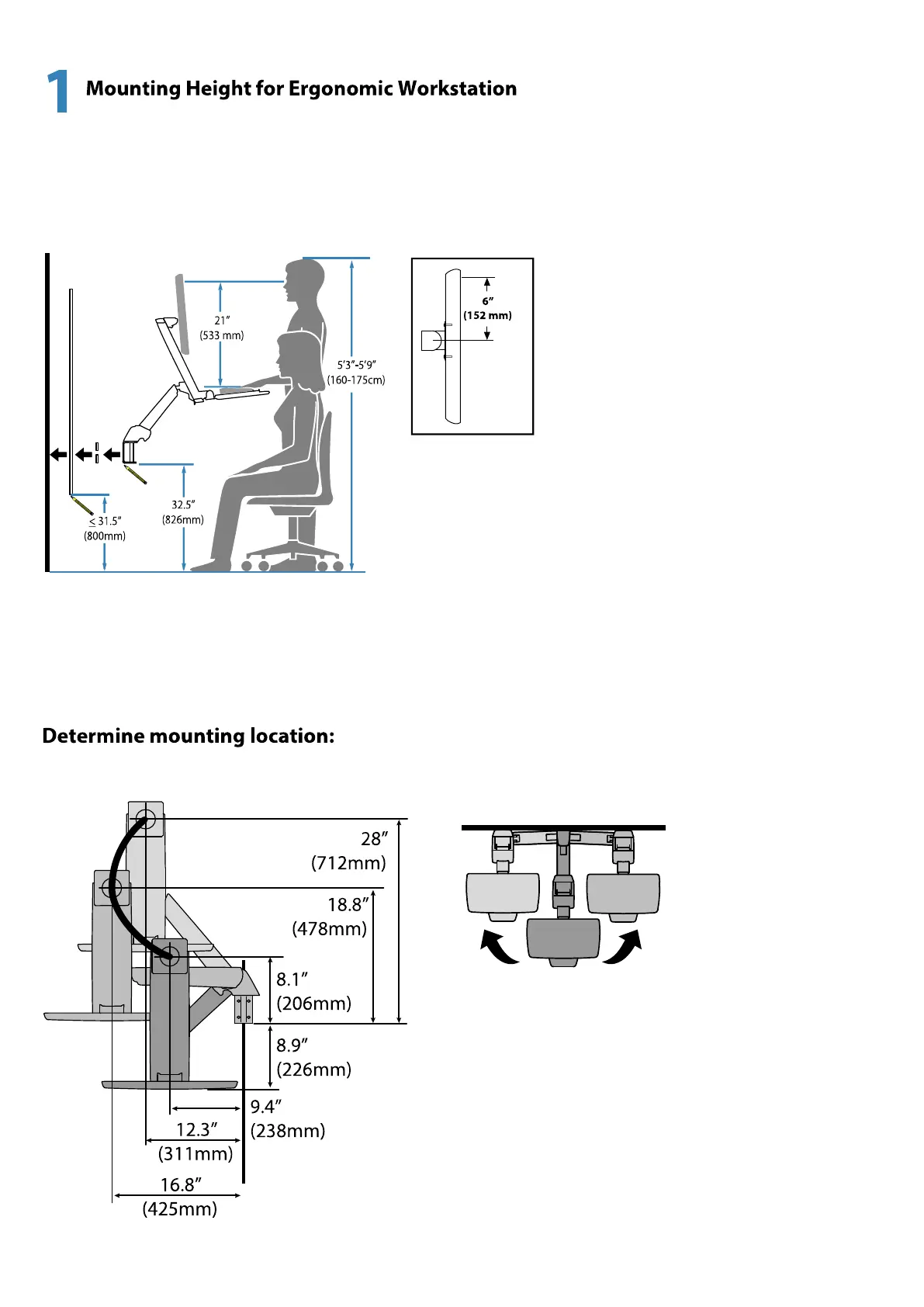 1 Mounting Height for Ergonomic Workstation

21″
(533 mm)

5′3″-5′9″
(160-175cm)

32.5″
(826mm)

≤ 31.5″
(800mm)

6″
(152 mm)

Determine mounting location:

28″
(712mm)

18.8″
(478mm)

8.1″
(206mm)

8.9″
(226mm)

9.4″
(238mm)

12.3″
(311mm)

16.8″
(425mm)