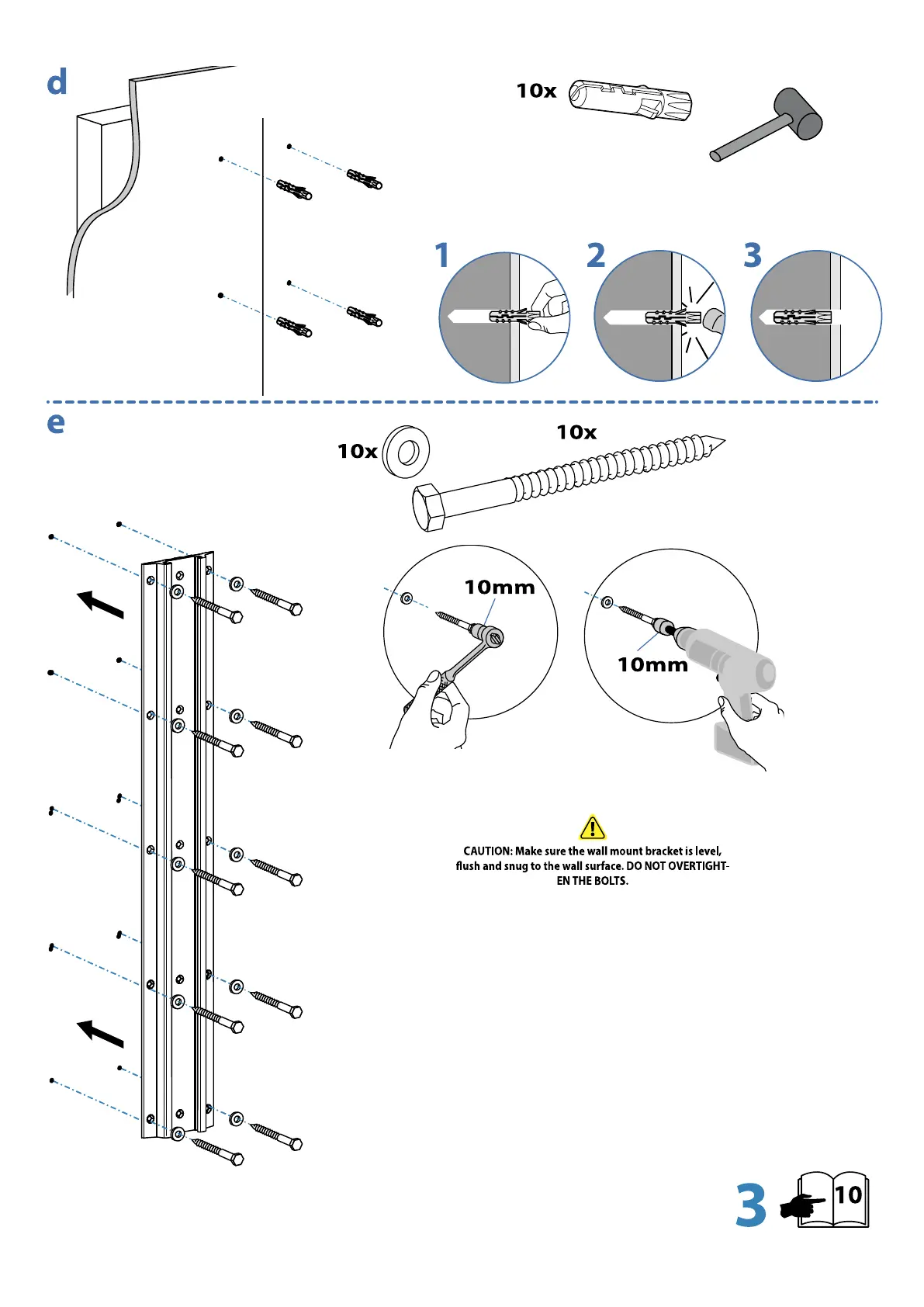 d

10x

1

2

3

e

10x

10x

10mm

10mm

CAUTION: Make sure the wall mount bracket is level, flush and snug to the wall surface. DO NOT OVERTIGHTEN THE BOLTS.

3

10