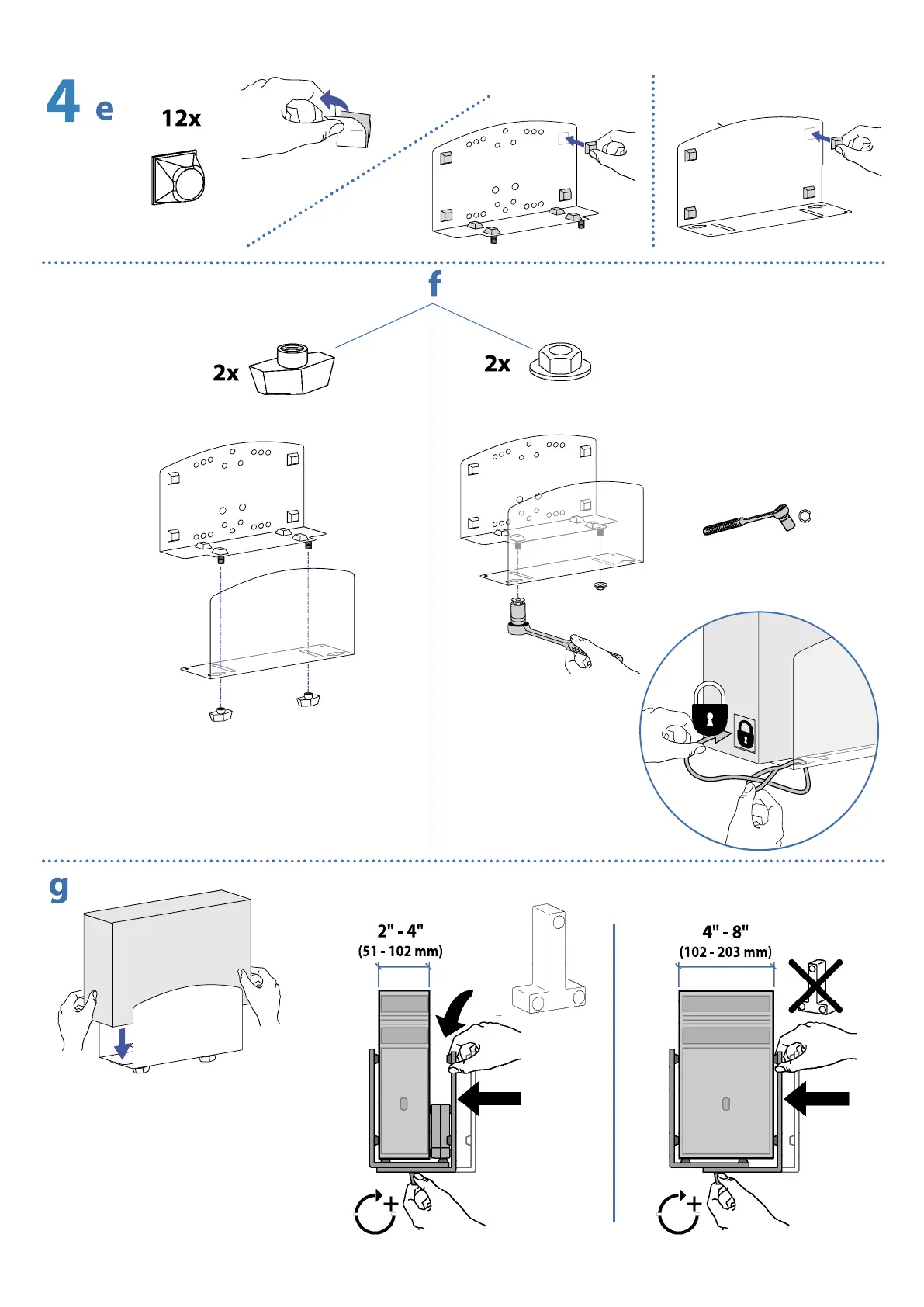 4 e

12x

f

2x

2x

g

2" - 4"
(51 - 102 mm)

4" - 8"
(102 - 203 mm)