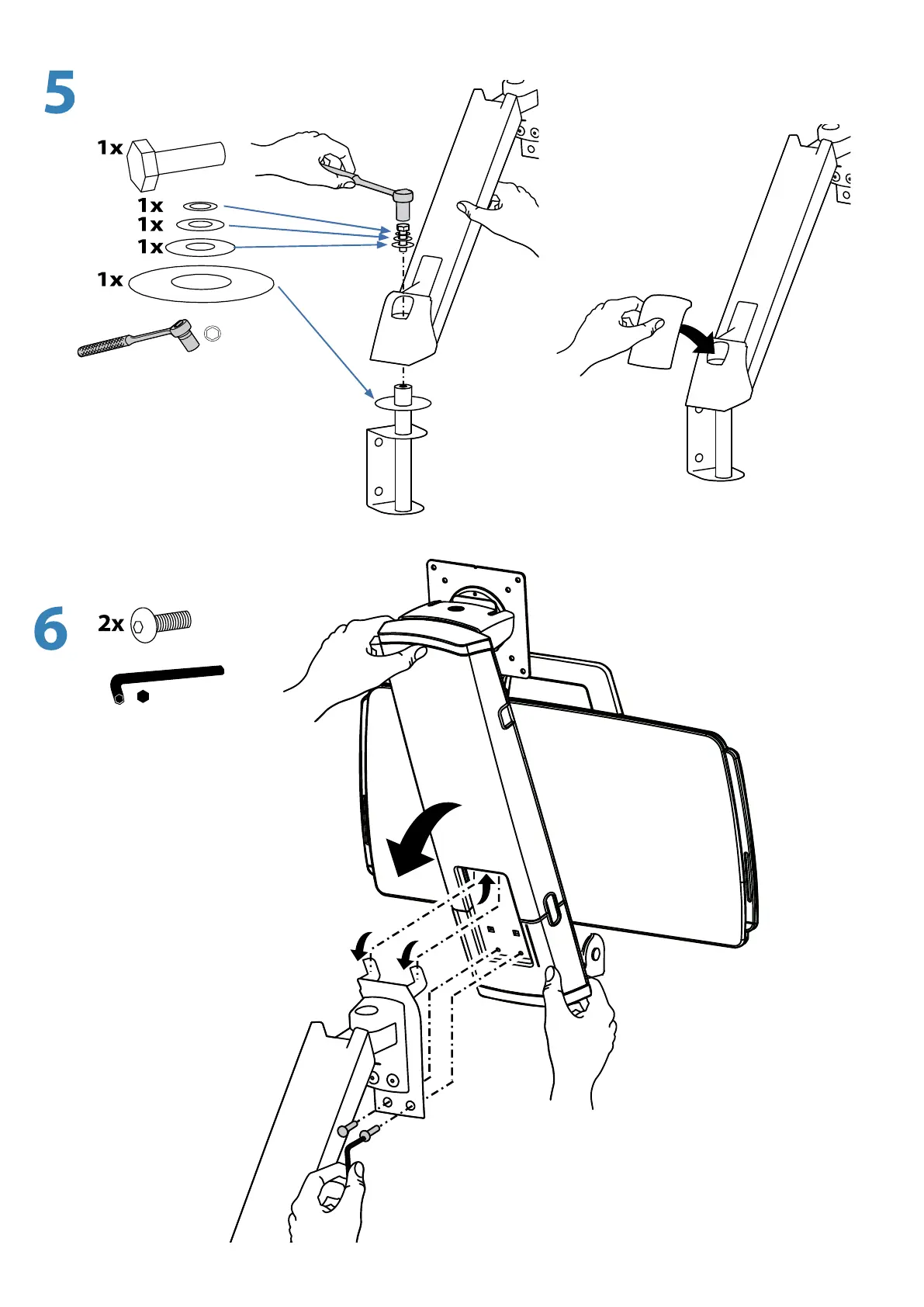 5

1x

1x

1x

1x

1x

6

2x