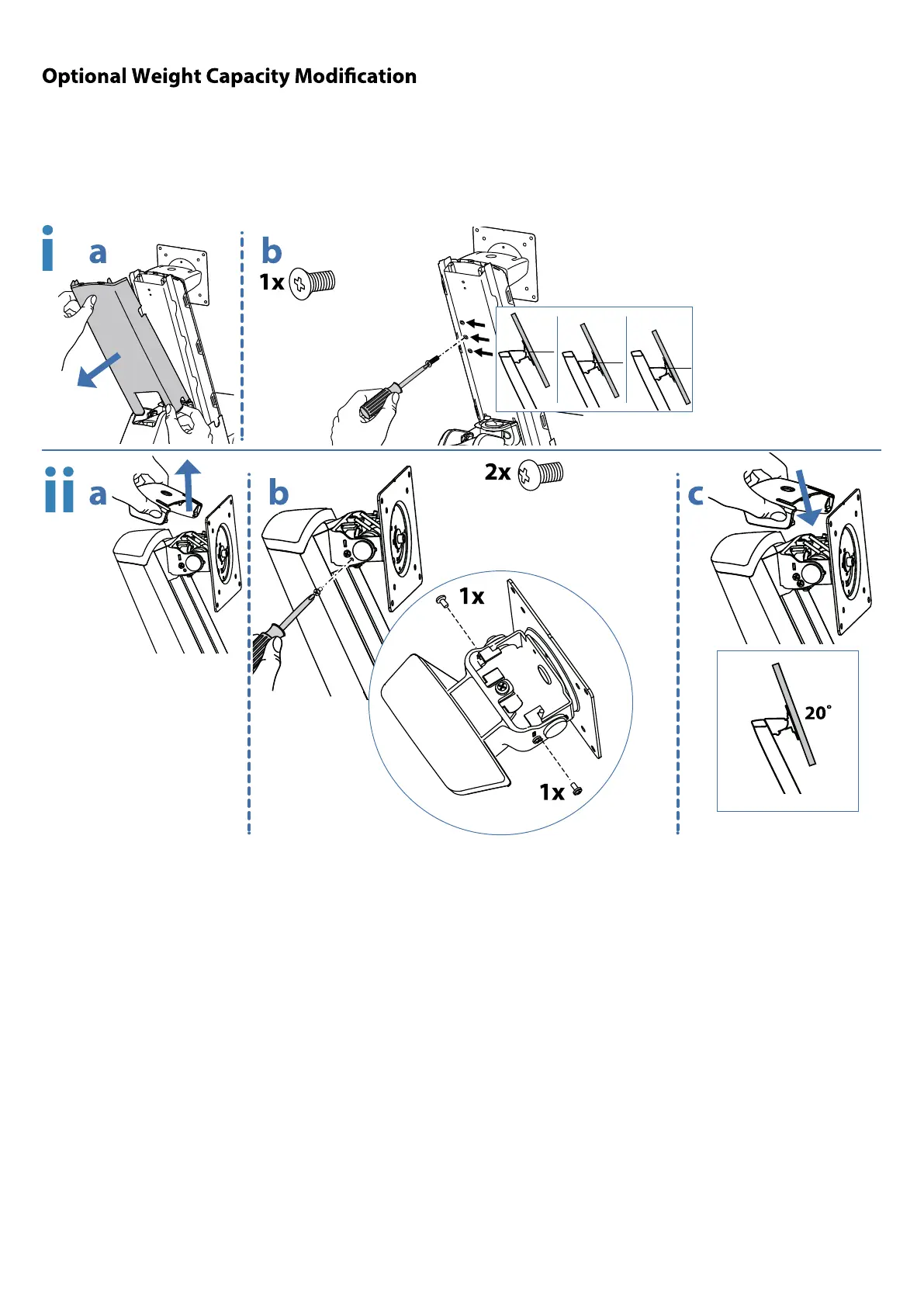 Optional Weight Capacity Modification

i a

b
1x

ii a

b

2x

1x

1x

c

20°