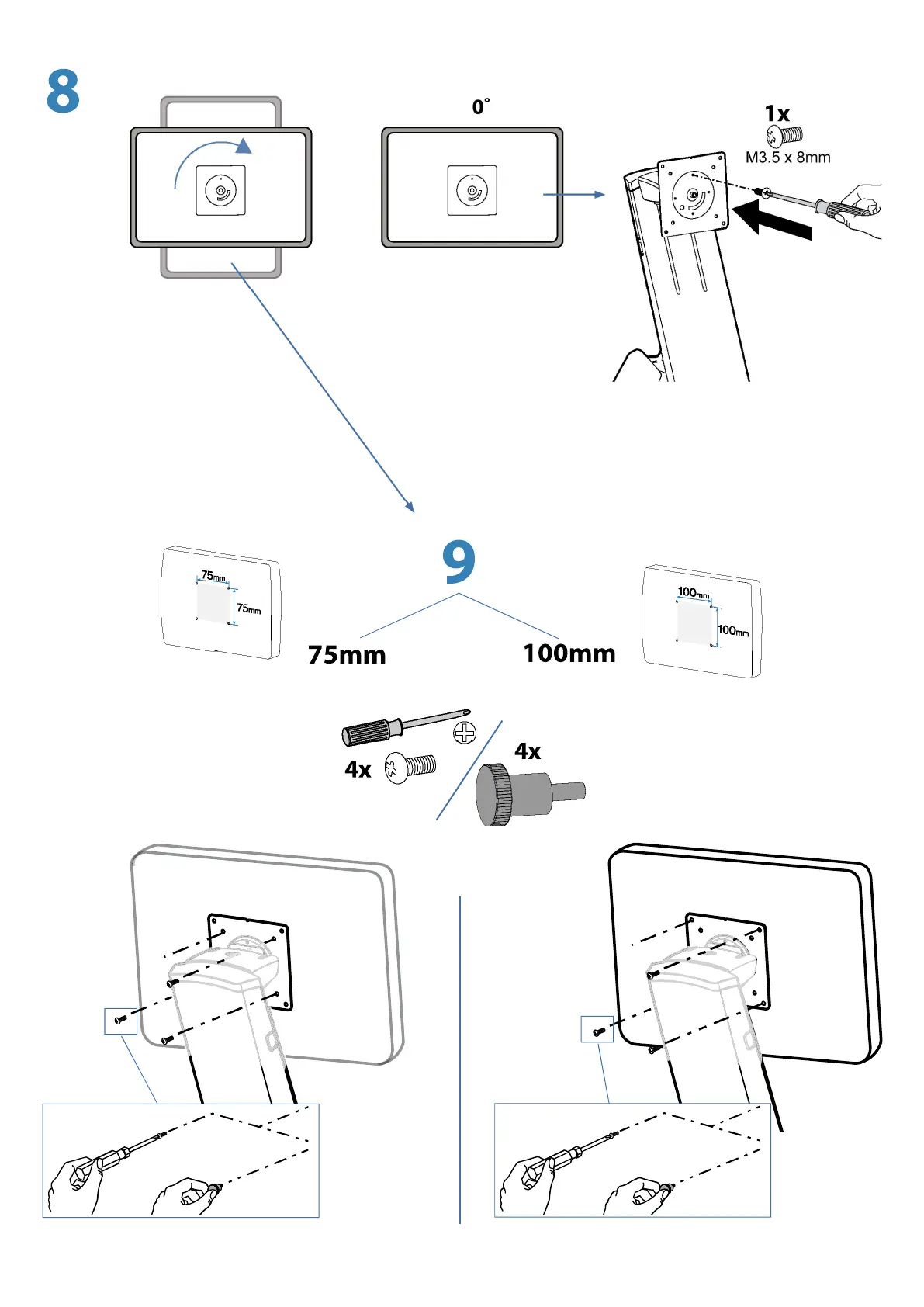 8

0°

1x
M3.5 x 8mm

9

75mm
75mm
75mm

100mm
100mm
100mm

4x

4x