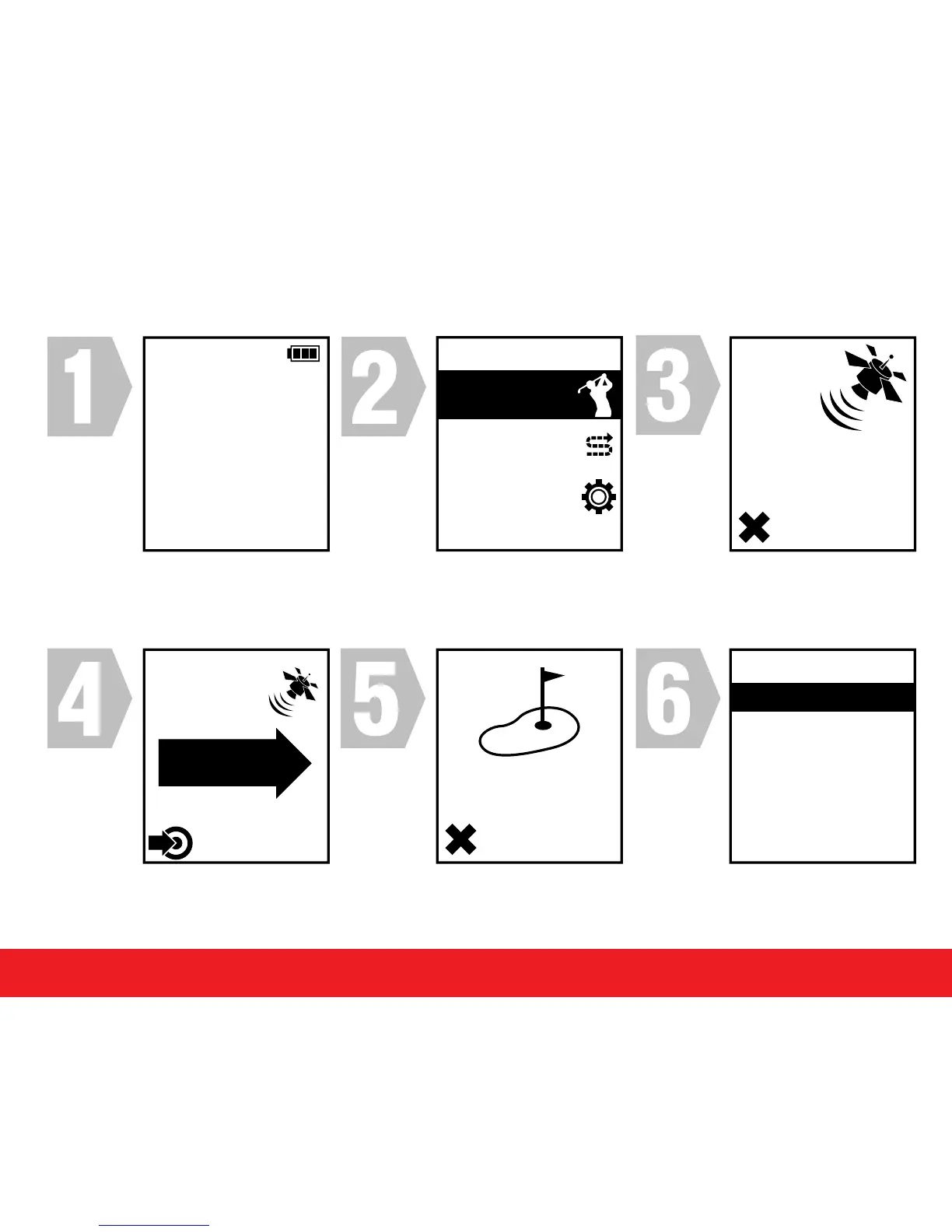 1

2

3

4

5

6