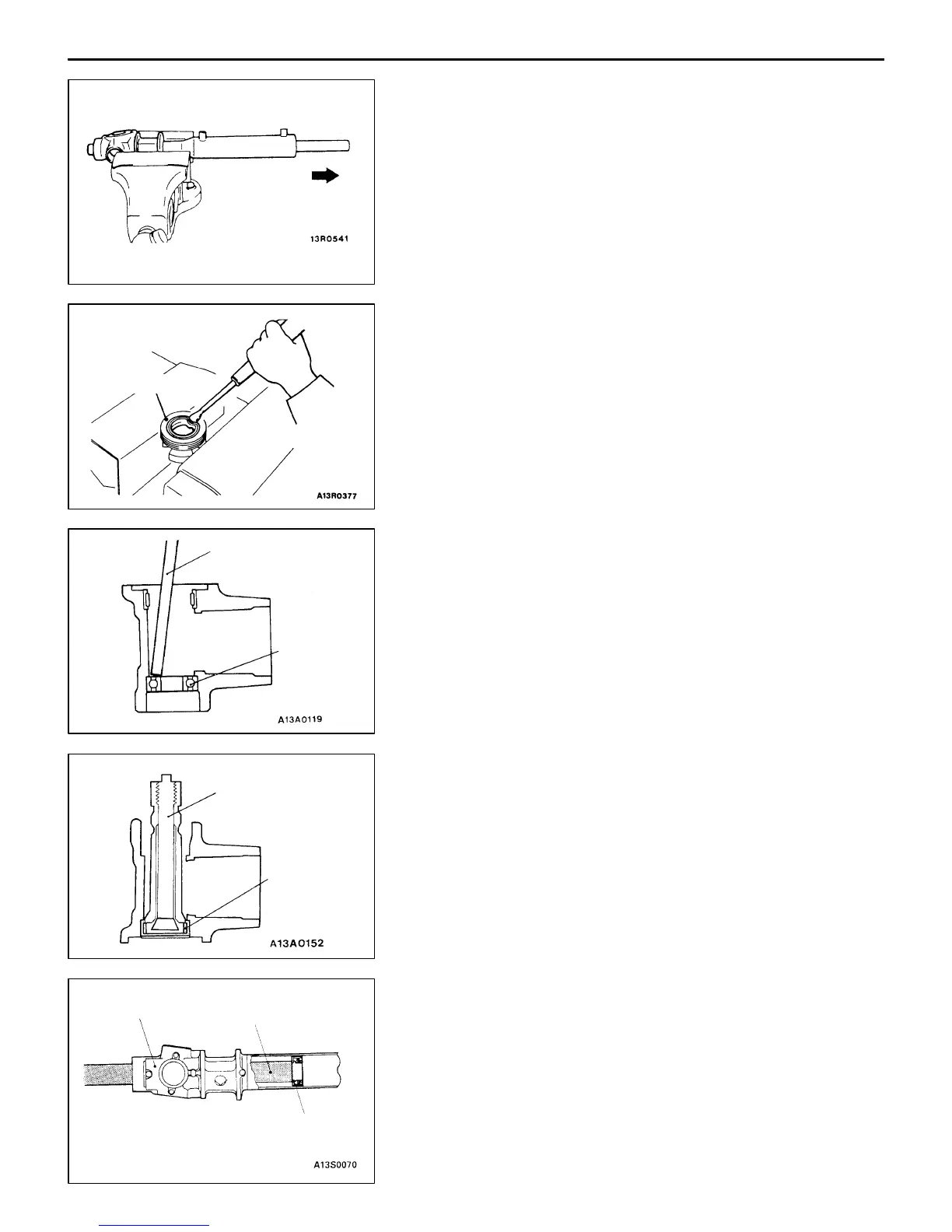 13R0541

A13R0377

A13A0119

A13A0152

A13S0070