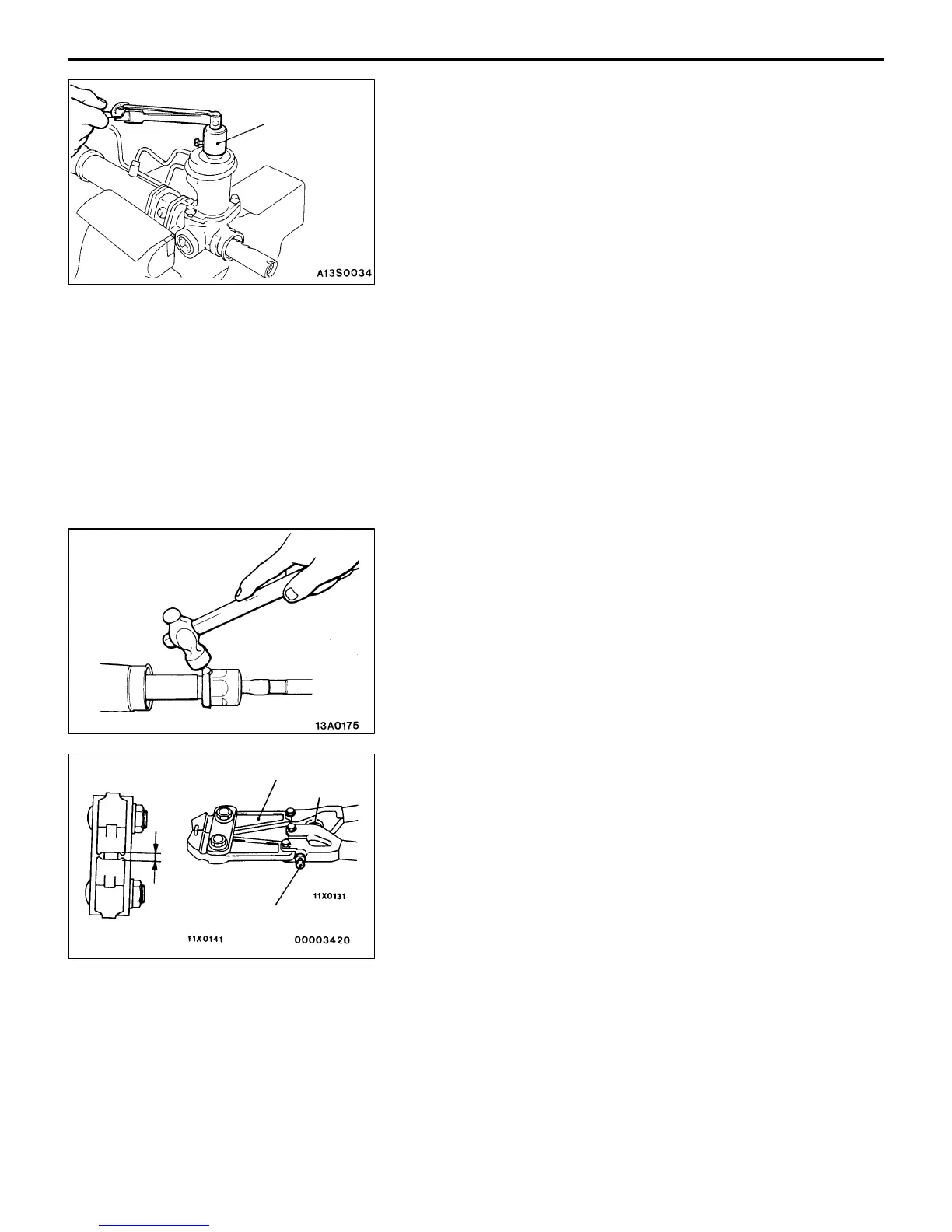 A13S0034

13A0175

11X0131

11X0141

00003420