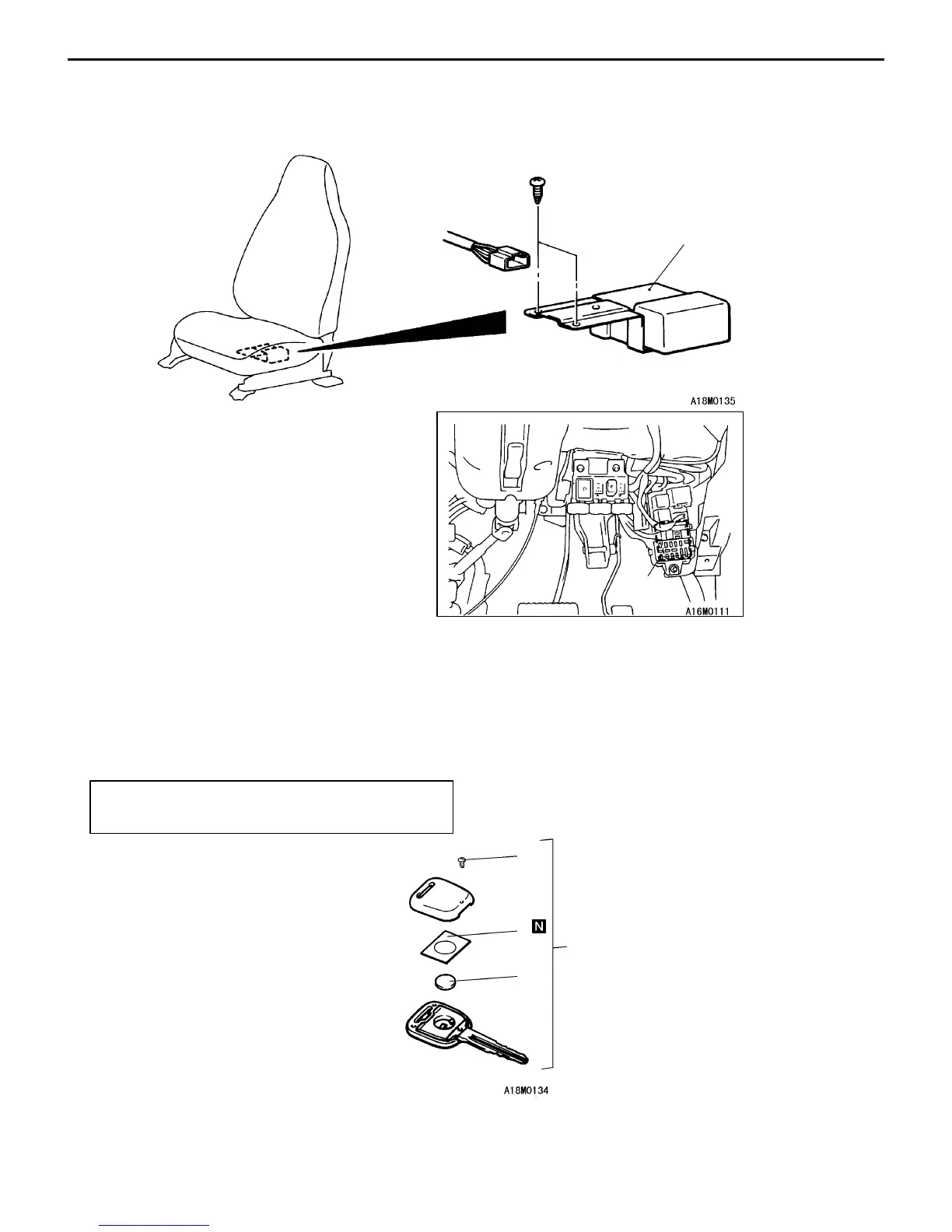 A18M0135

A16M0111

N

A18M0134