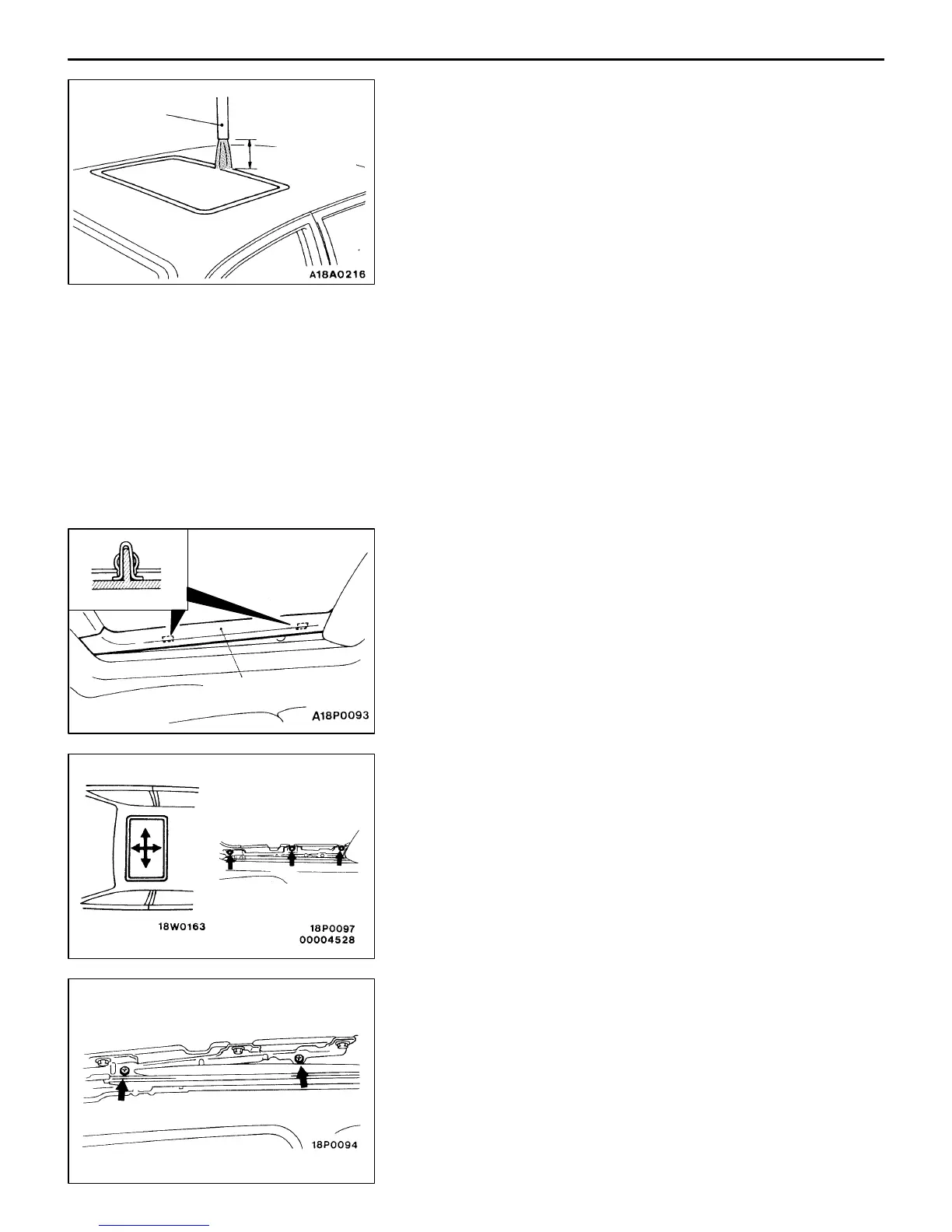 A18A0216

A18P0093

18W0163

18P0097
00004528

18P0094