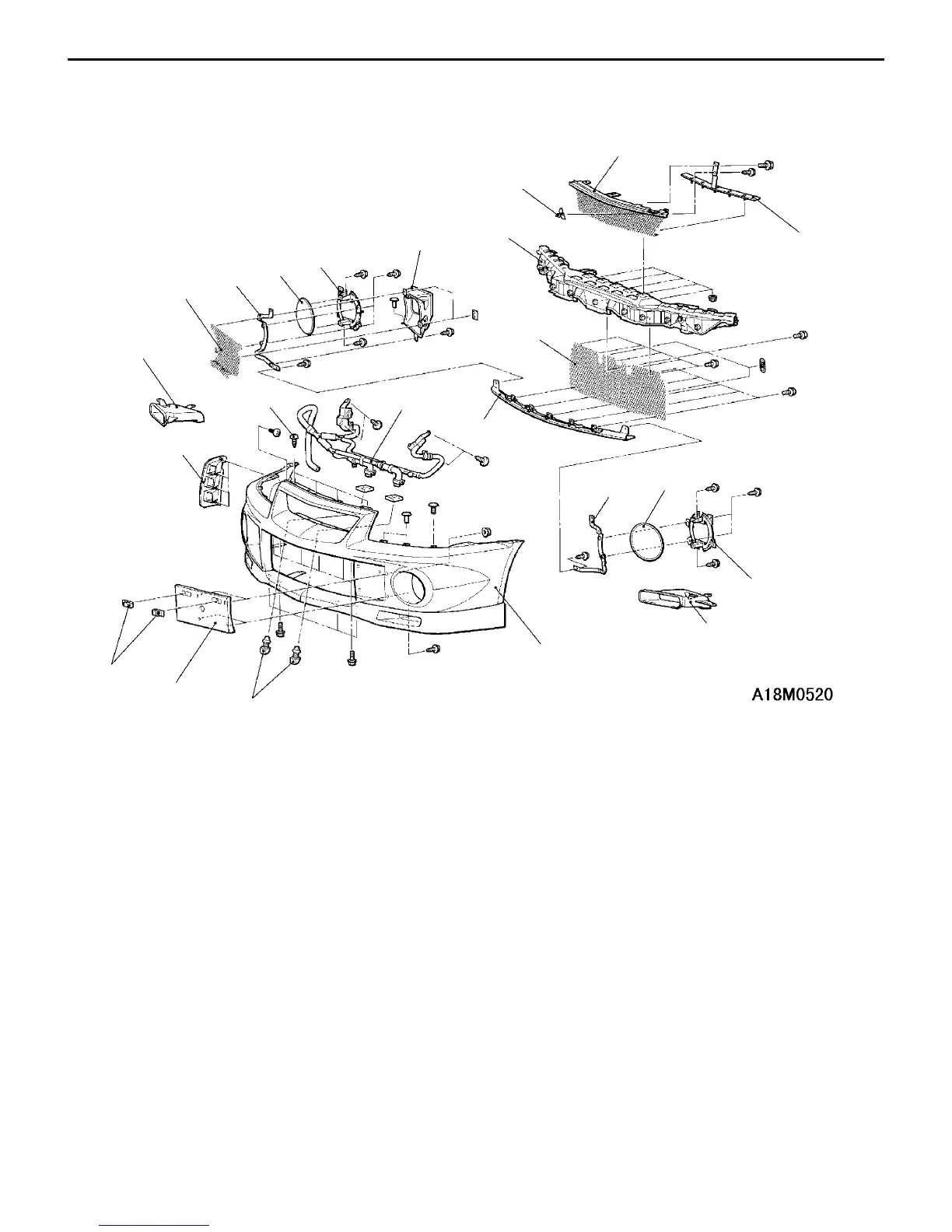 A18M0520