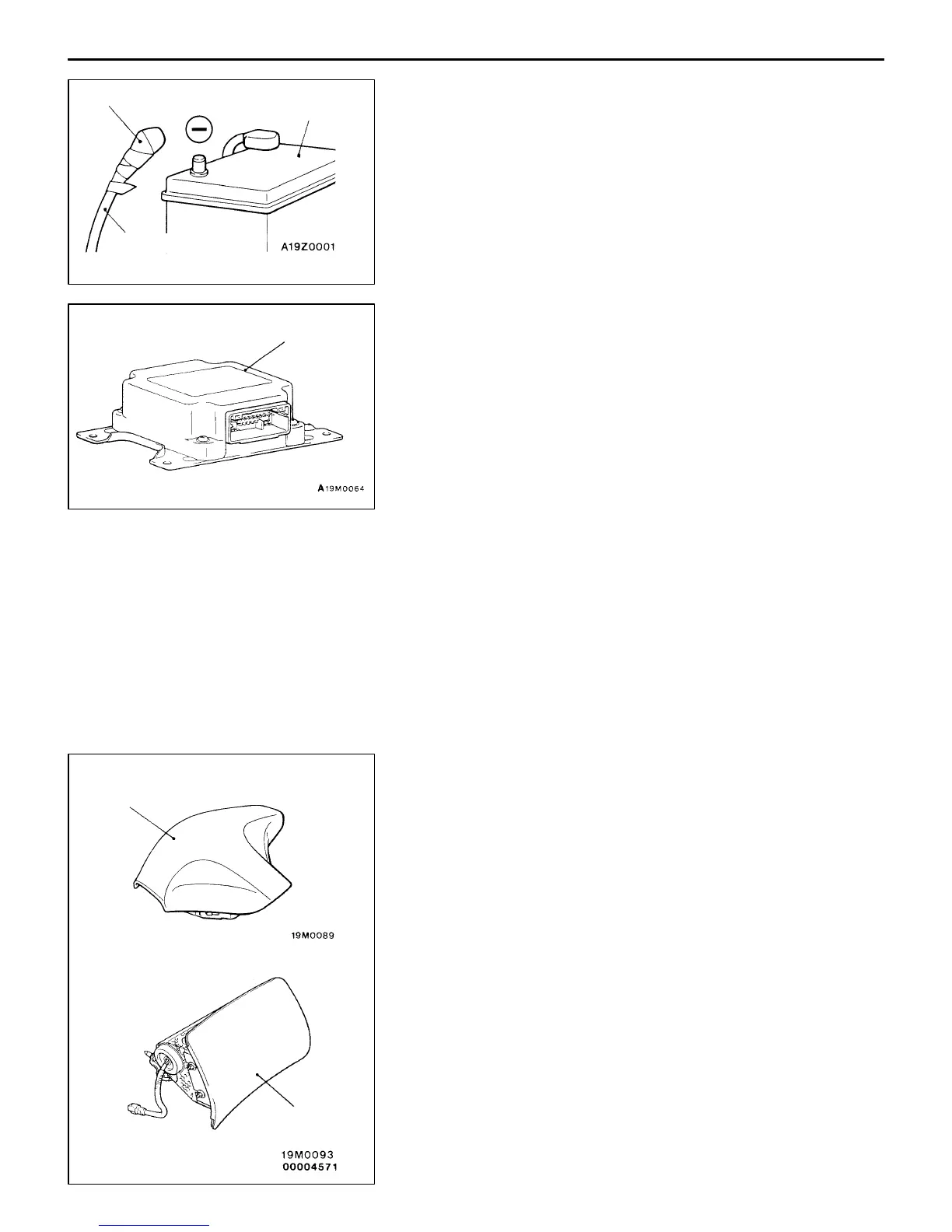 A19Z0001

A19M0064

19M0089

19M0093
00004571