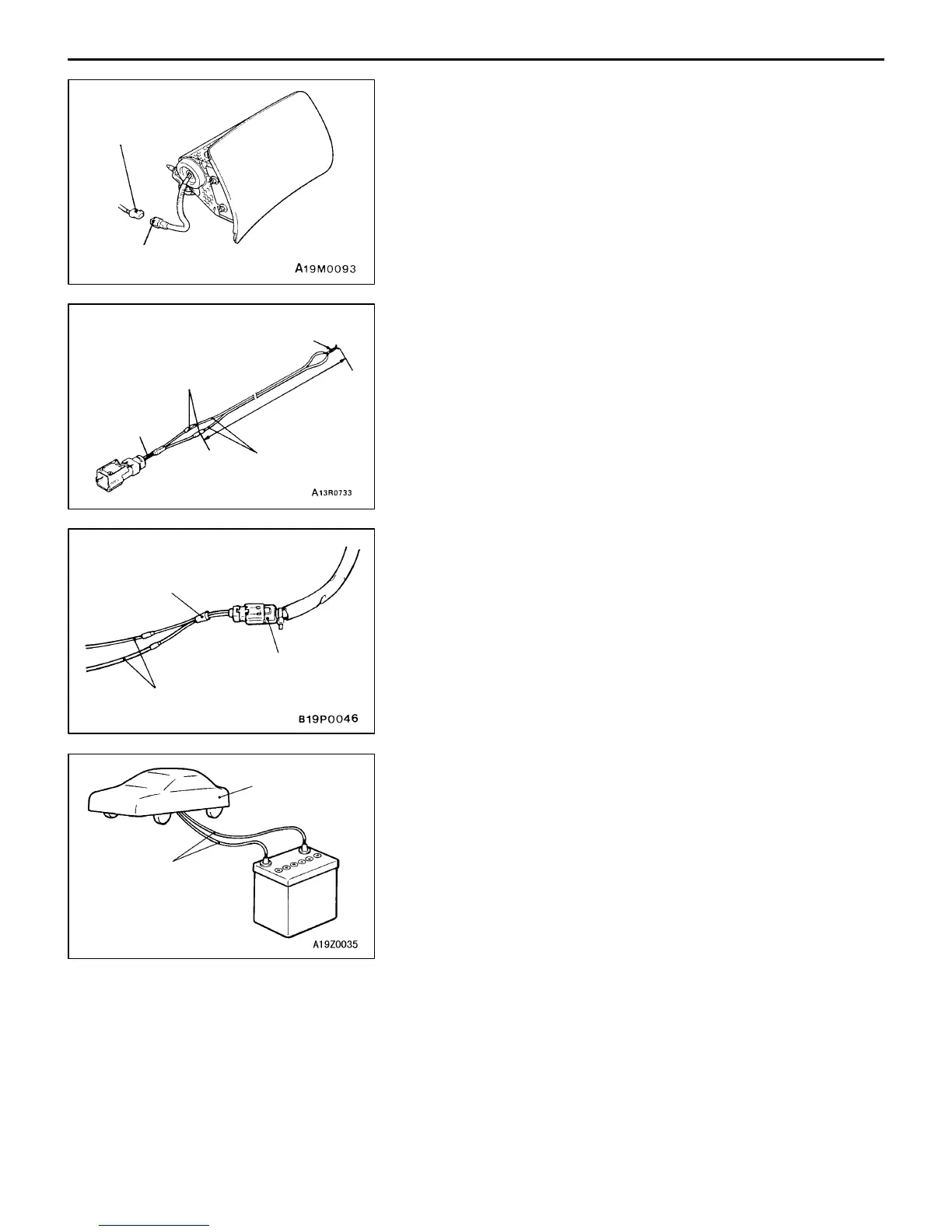 A19M0093

A13R0733

B19P0046

A19Z0035