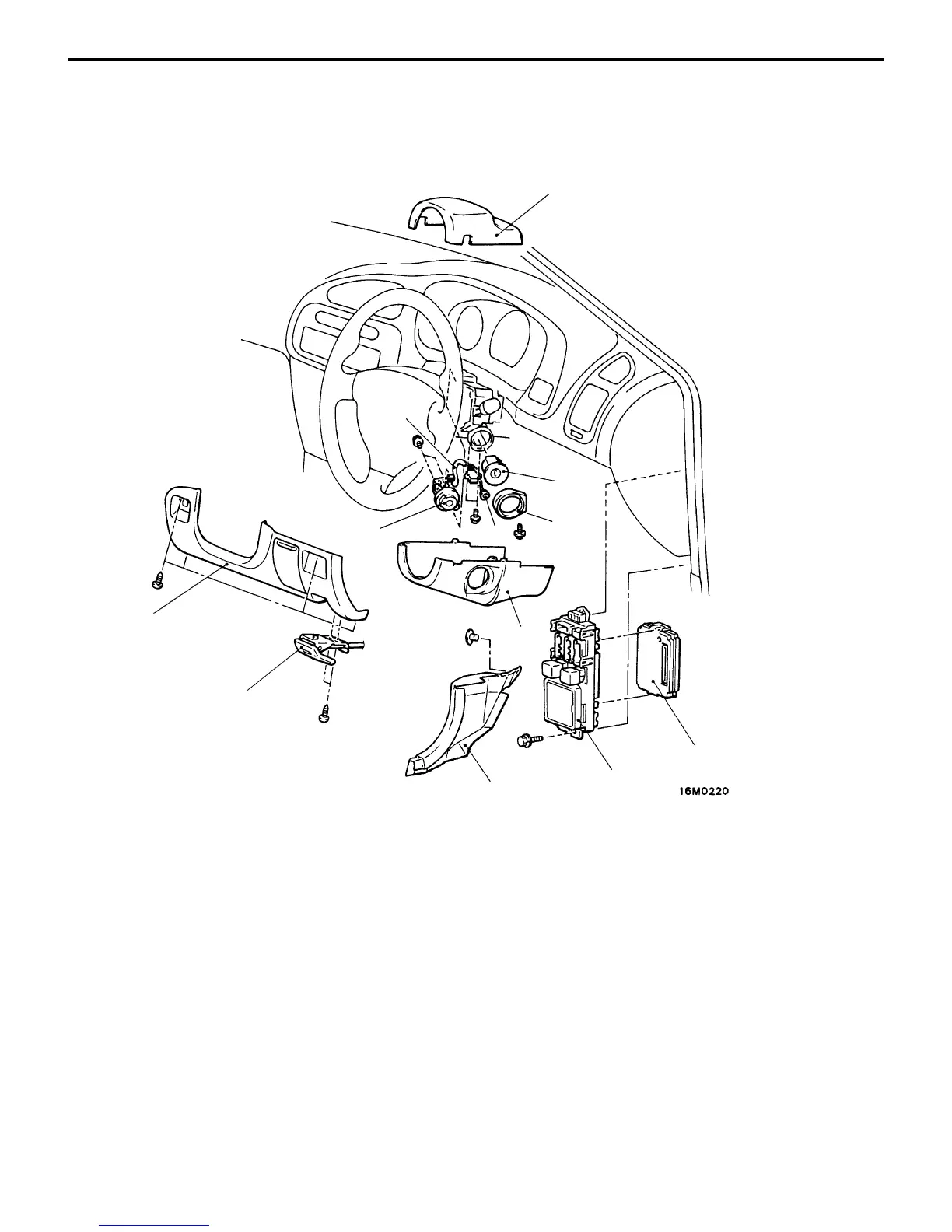 16M0220