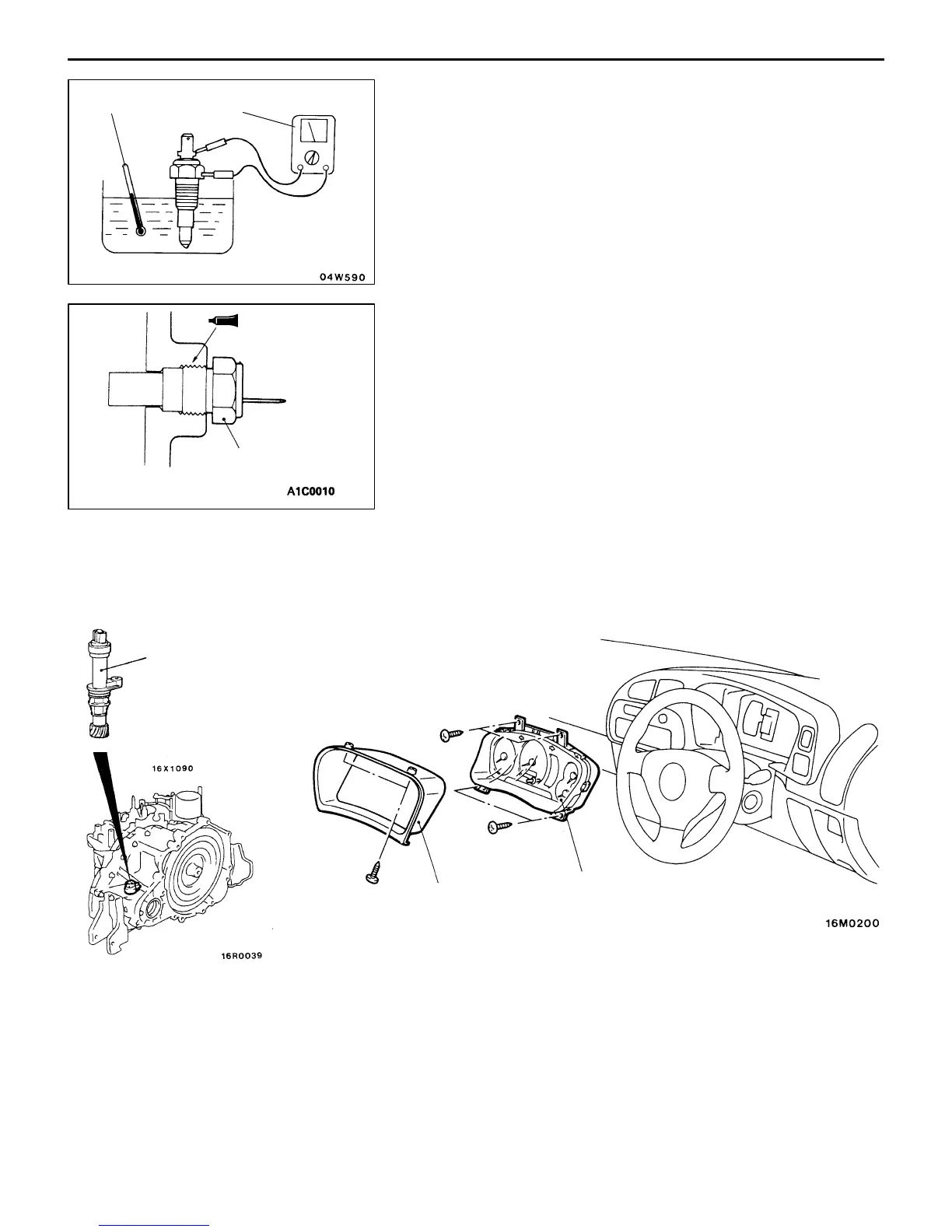 04W590

A1C0010

16X1090

16R0039

16M0200