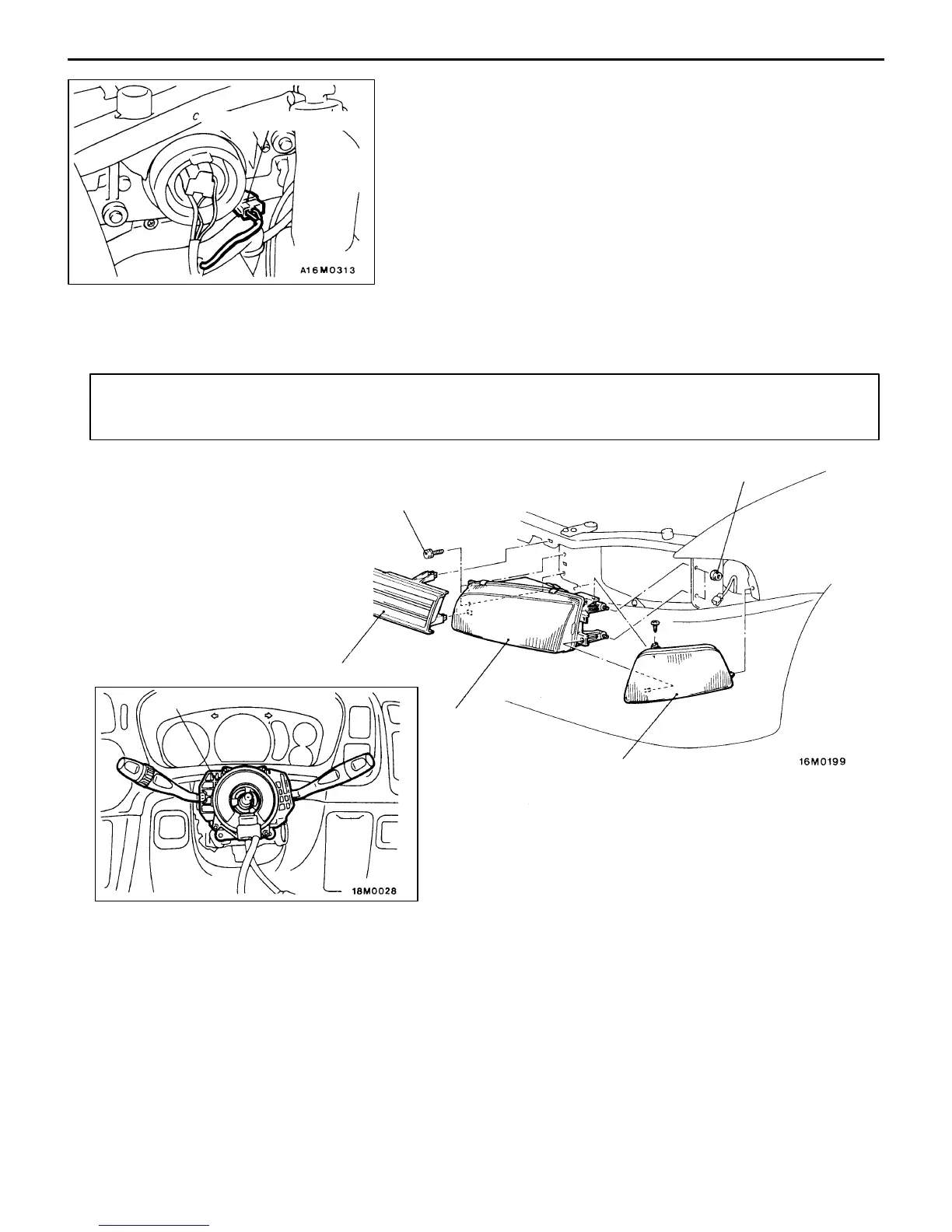 A16M0313

16M0199

18M0028