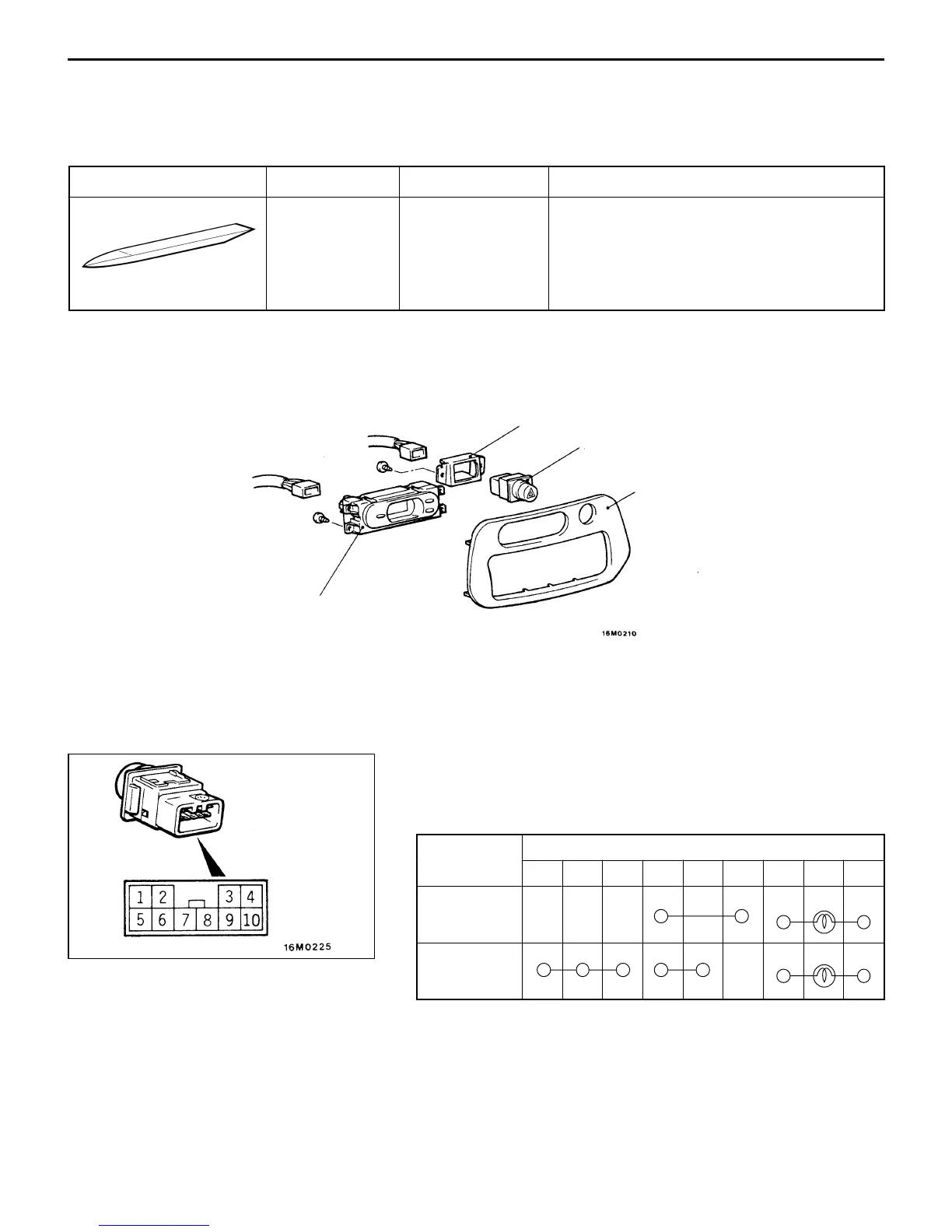 16M0210

1 2 3 4
5 6 7 8 9 10

16M0225