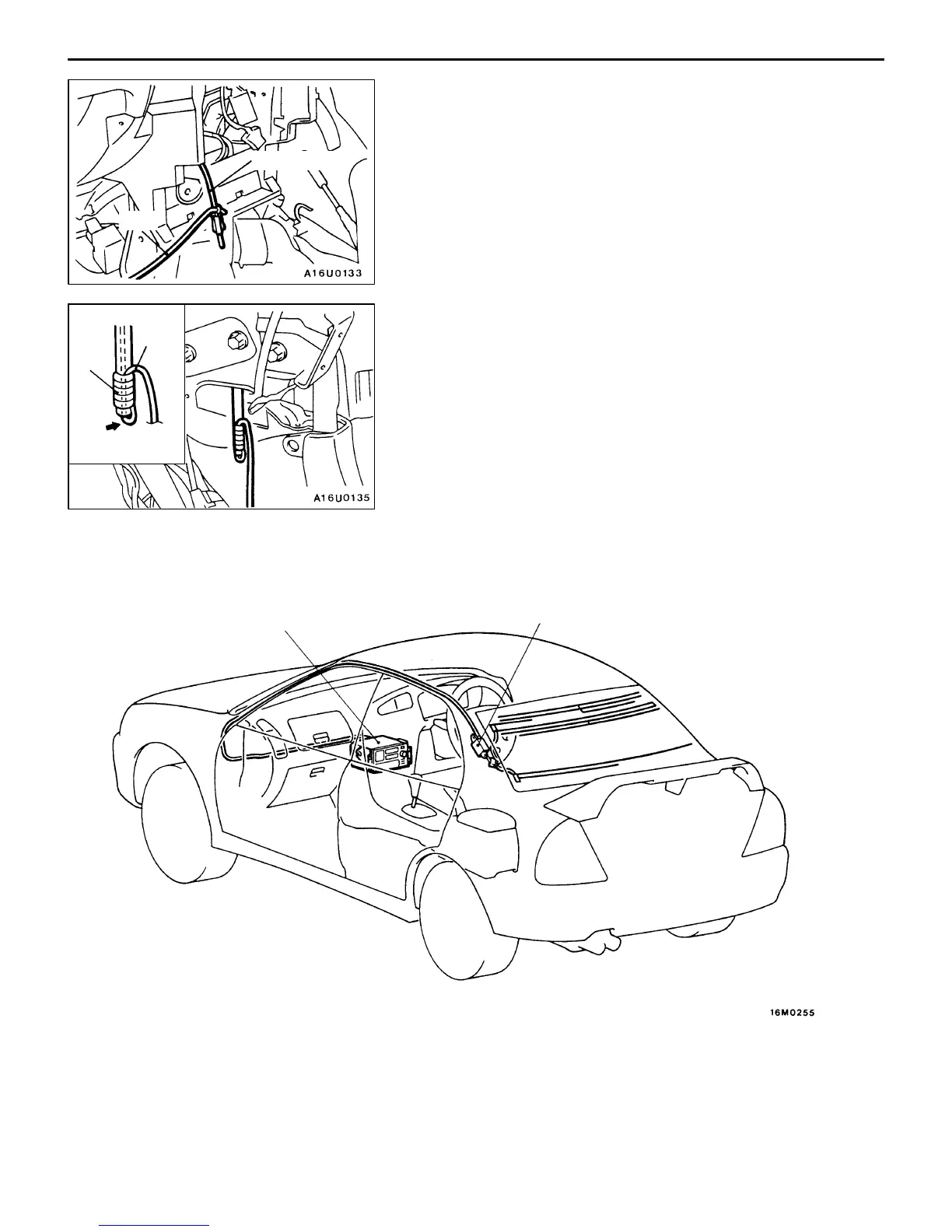 A16U0133

A16U0135

16M0255