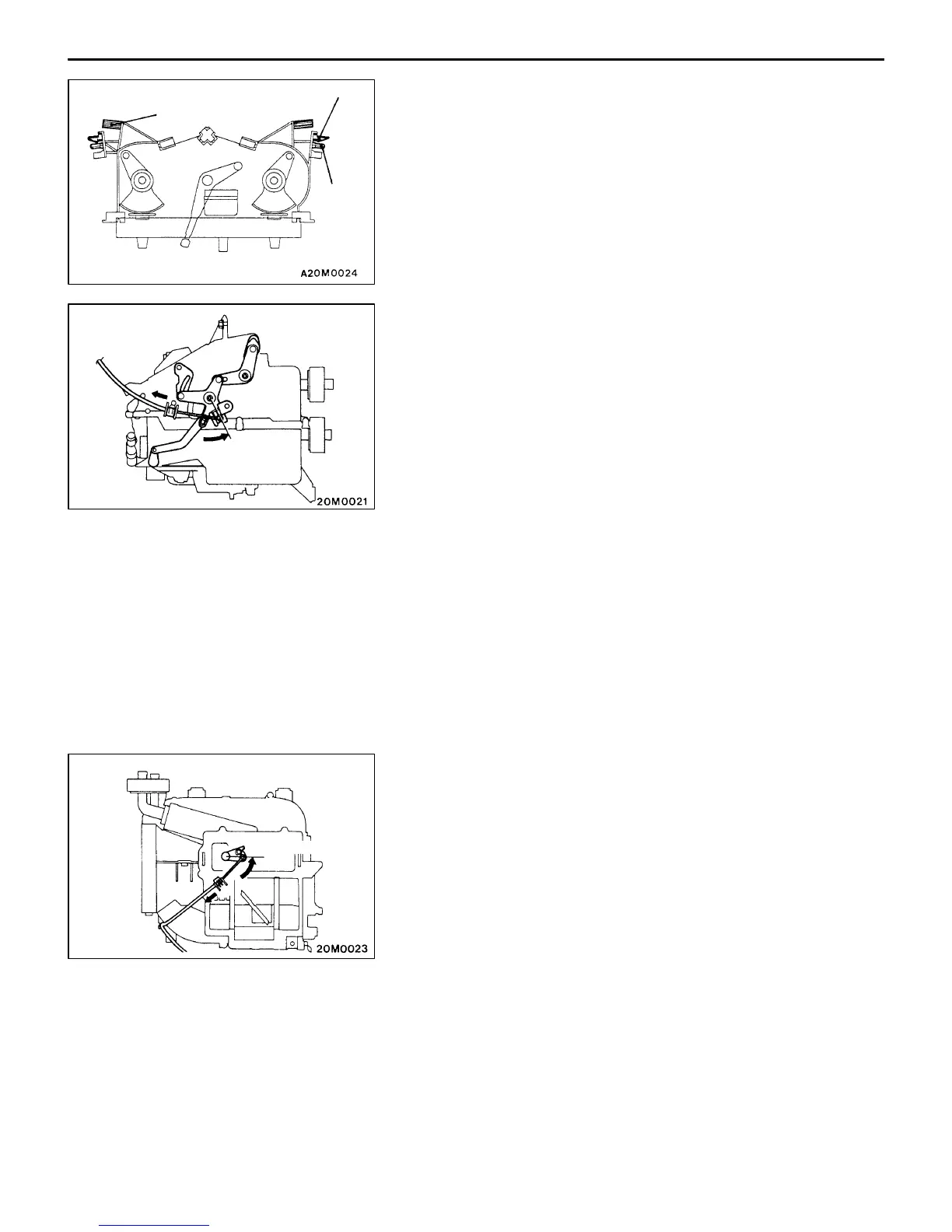 A20M0024

20M0021

20M0023