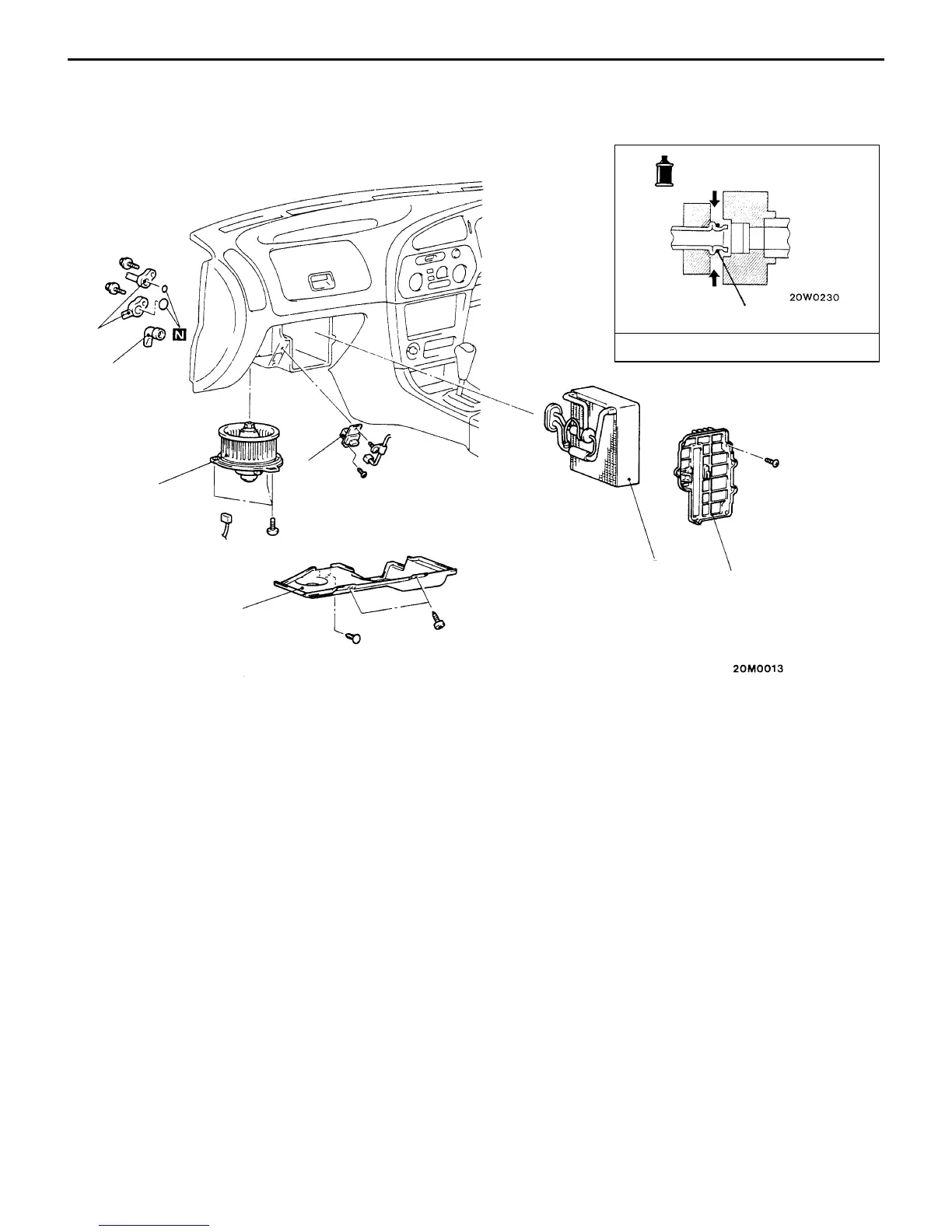 N

20W0230

20M0013