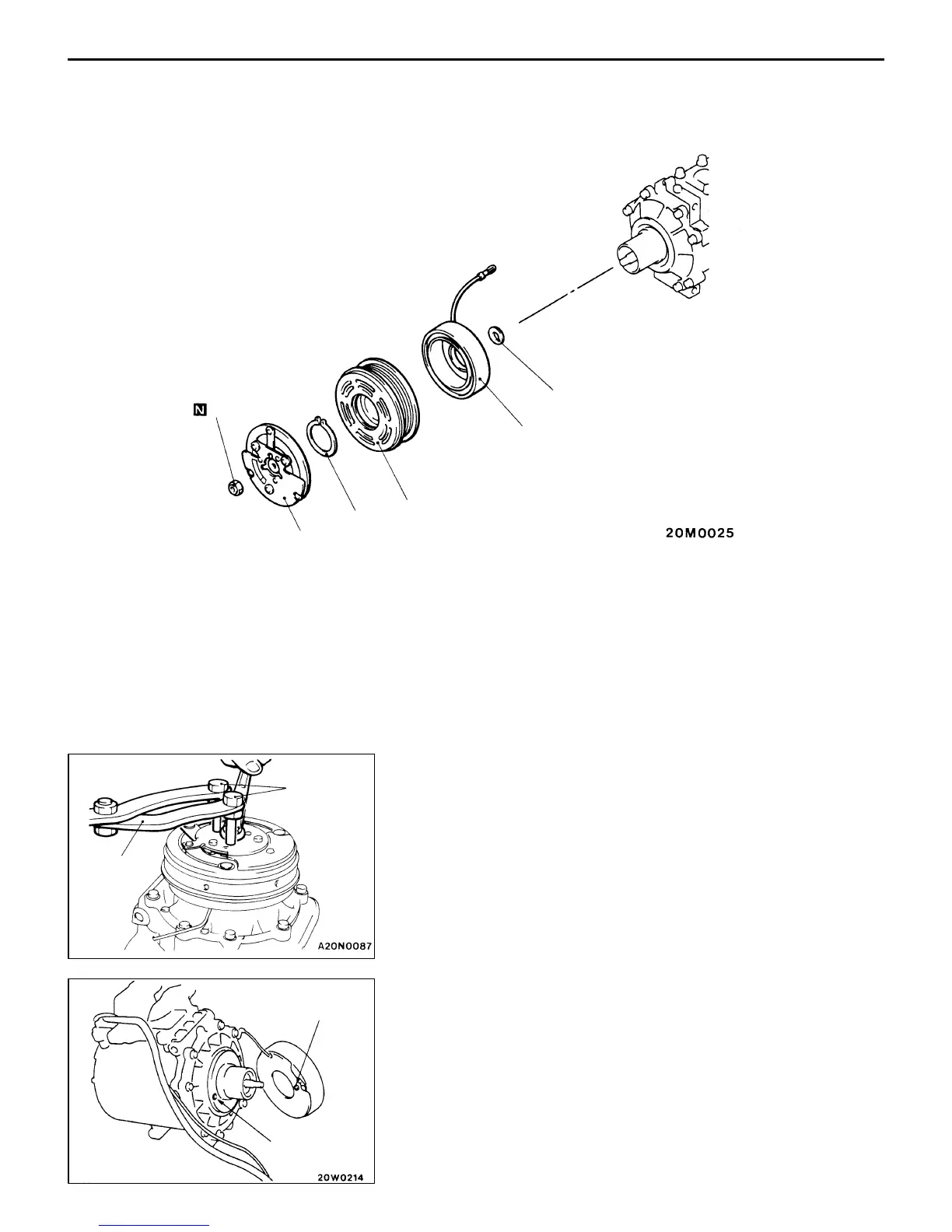 N

20M0025

A20N0087

20W0214