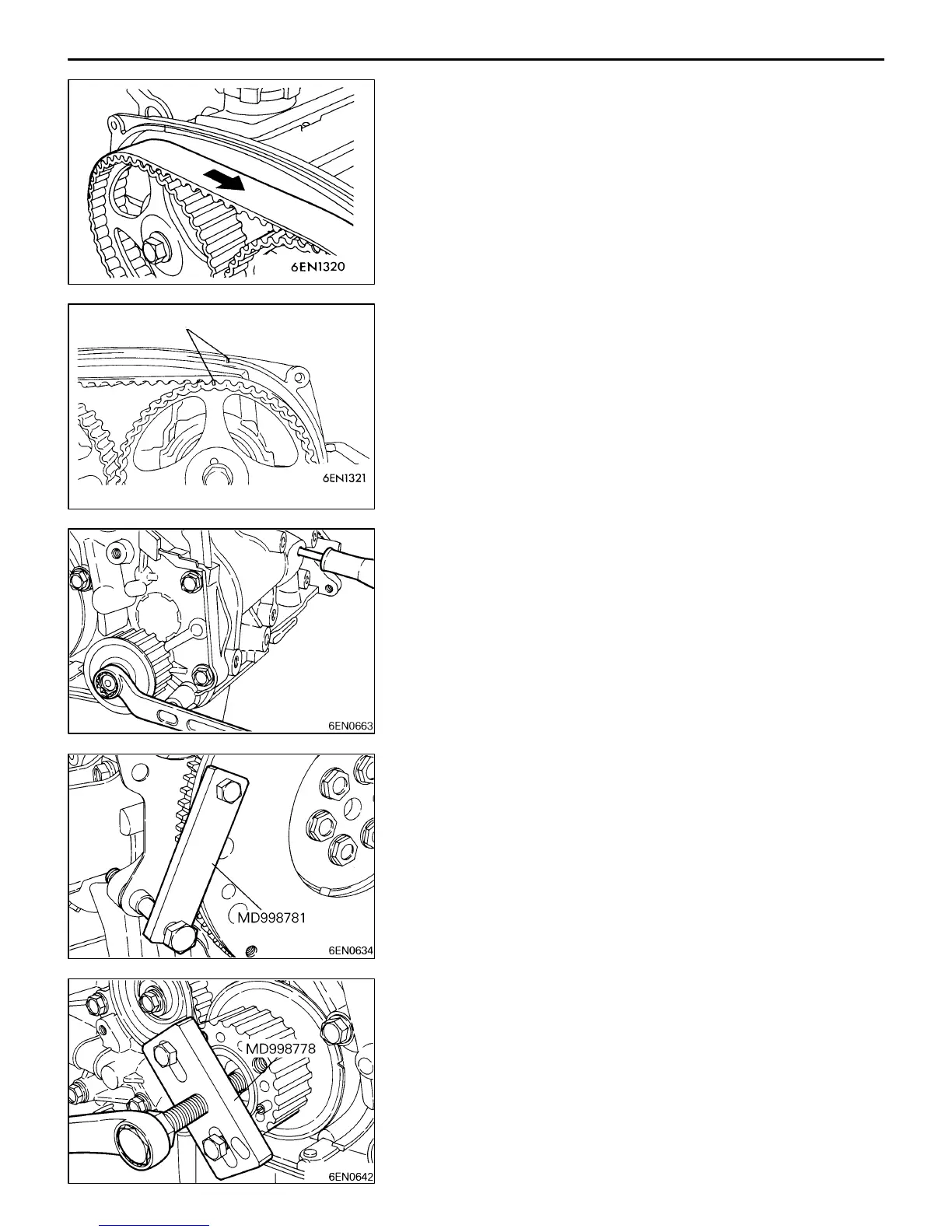 6EN1320

6EN1321

6EN0663

MD998781

6EN0634

MD998778

6EN0642