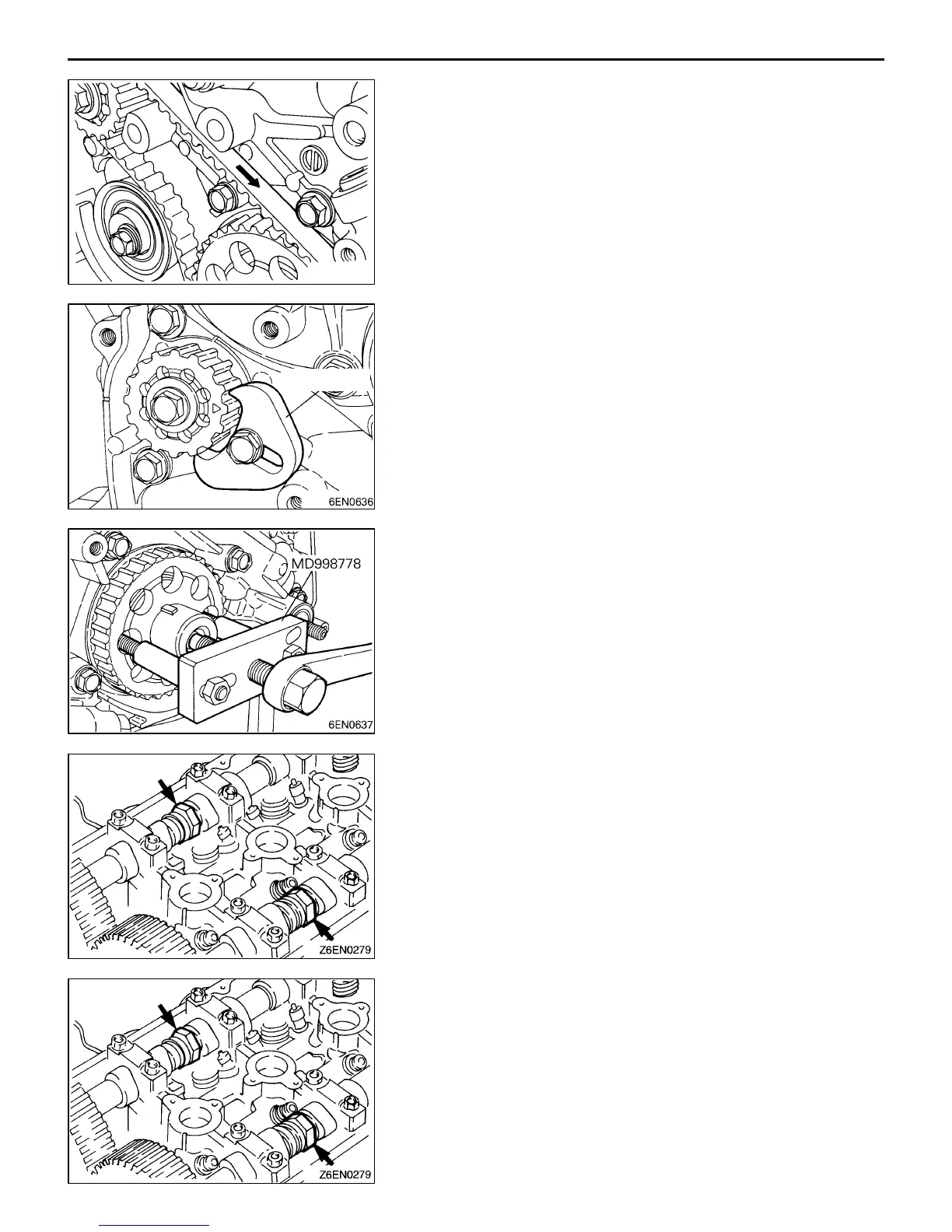 6EN0636

MD998778

6EN0637

Z6EN0279

Z6EN0279