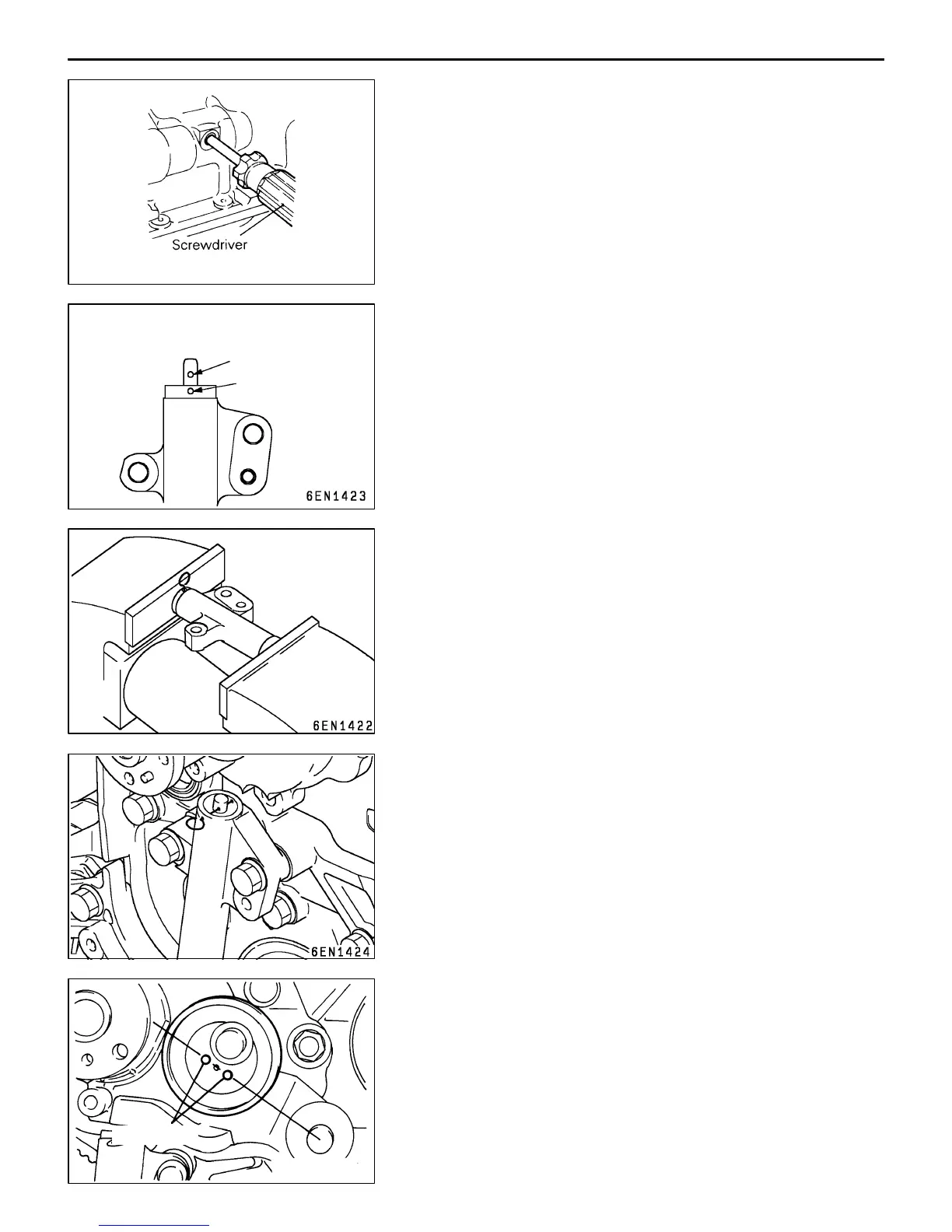 Screwdriver

6EN1423

6EN1422

6EN1424