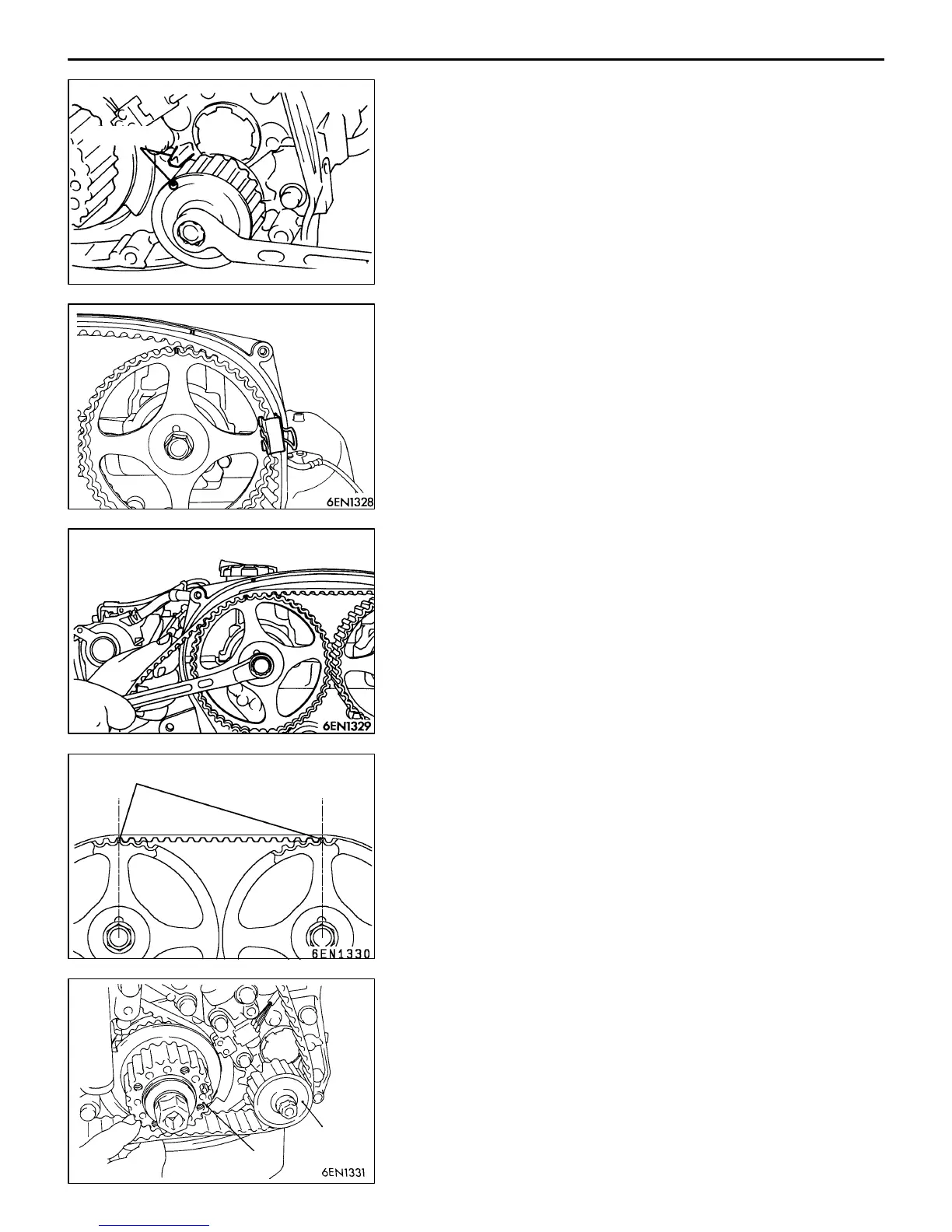 6EN1328

6EN1329

6EN1330

6EN1331