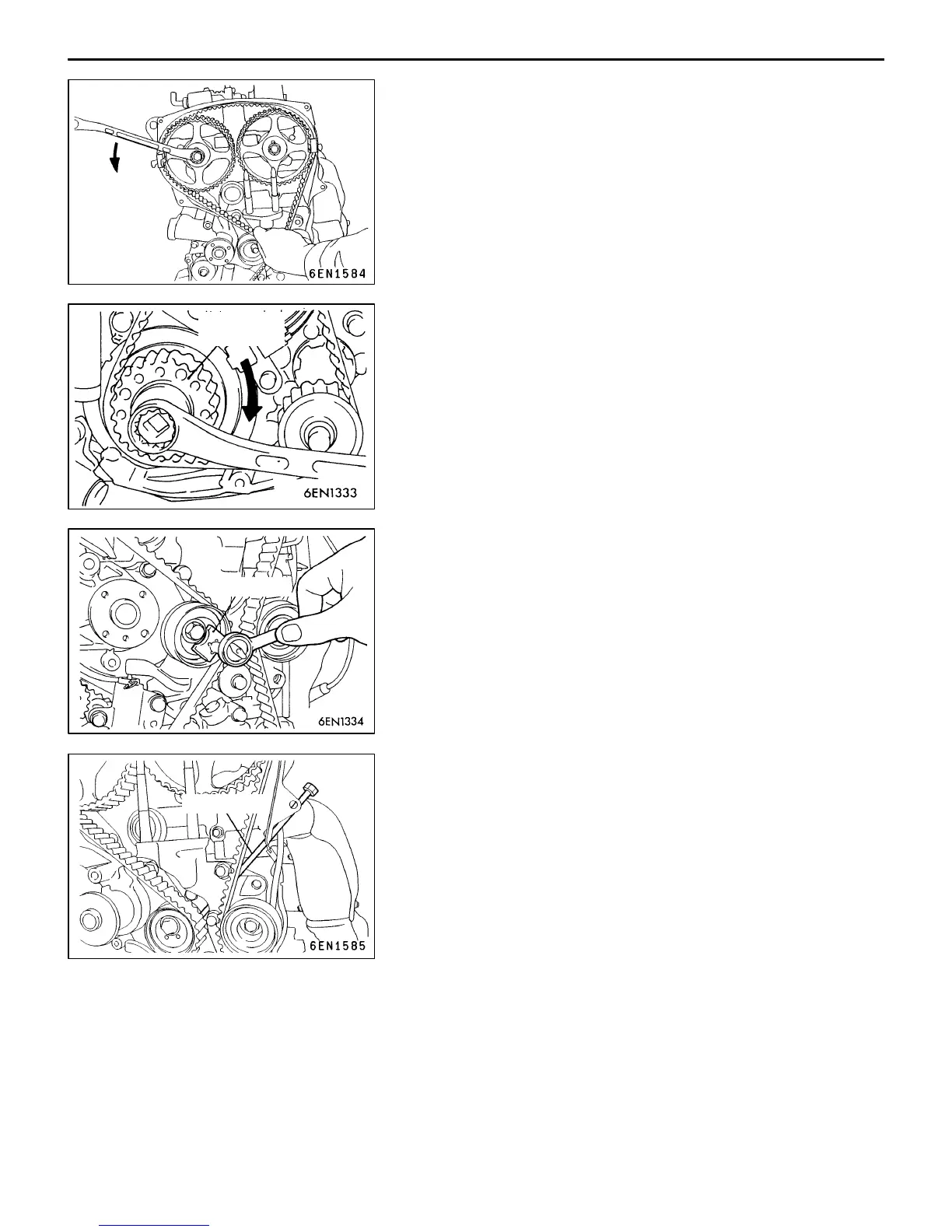 6EN1584

6EN1333

6EN1334

6EN1585