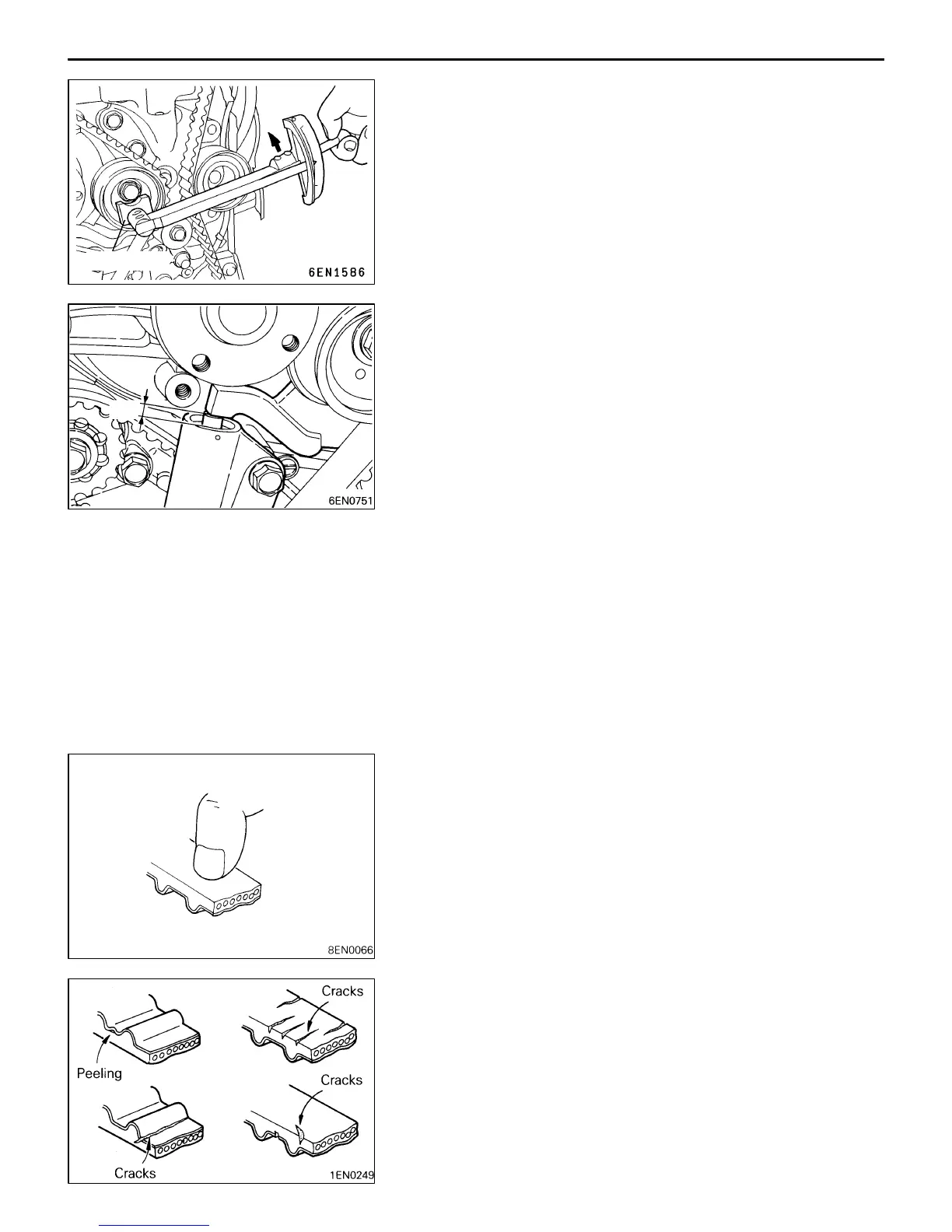 6EN1586

6EN0751

8EN0066

Cracks

Peeling

Cracks

Cracks

1EN0249